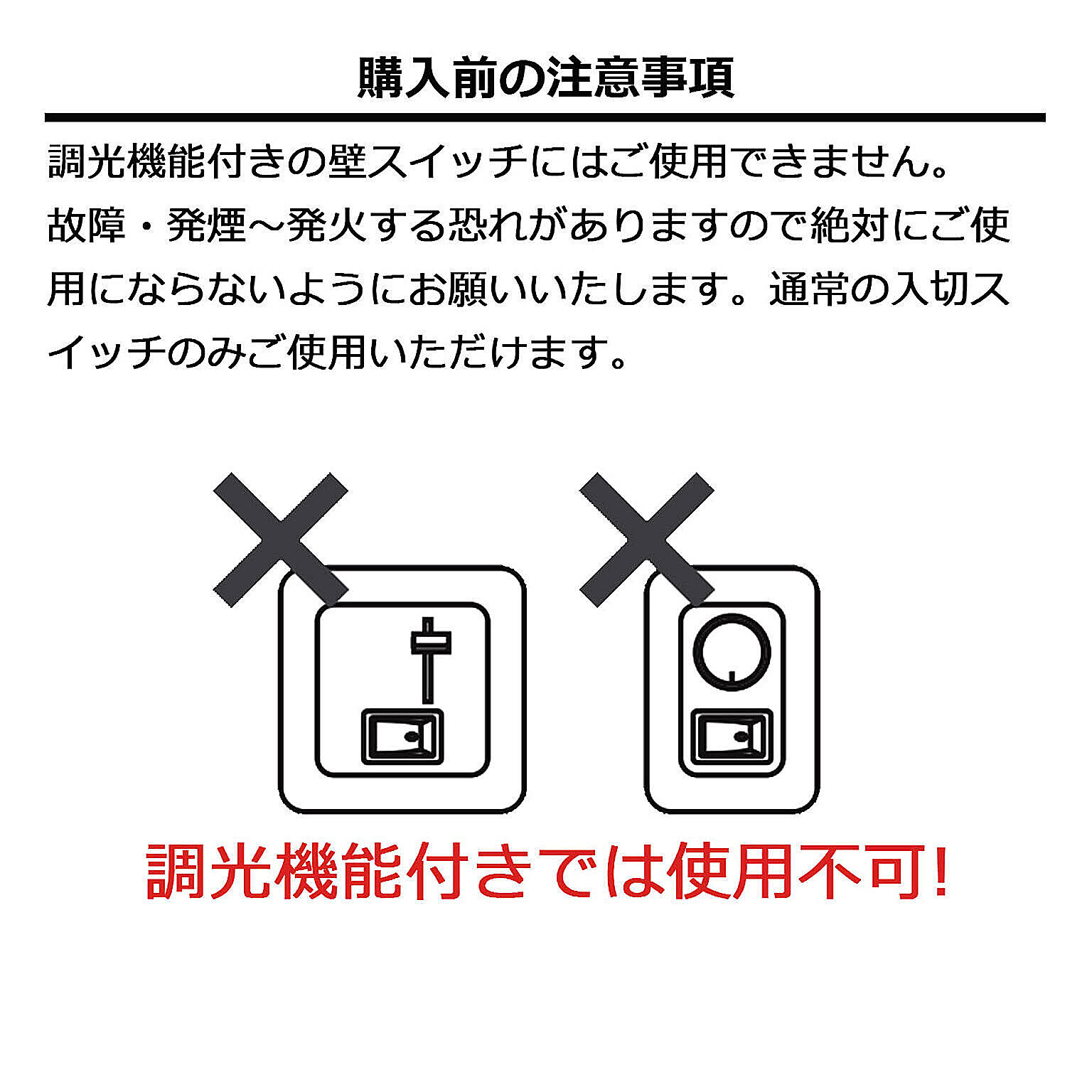 購入前の注意事項

調光機能付きの壁スイッチにはご使用できません。故障・発煙～発火する恐れがありますので絶対にご使用にならないようにお願いいたします。通常の入切スイッチのみご使用いただけます。

調光機能付きでは使用不可!