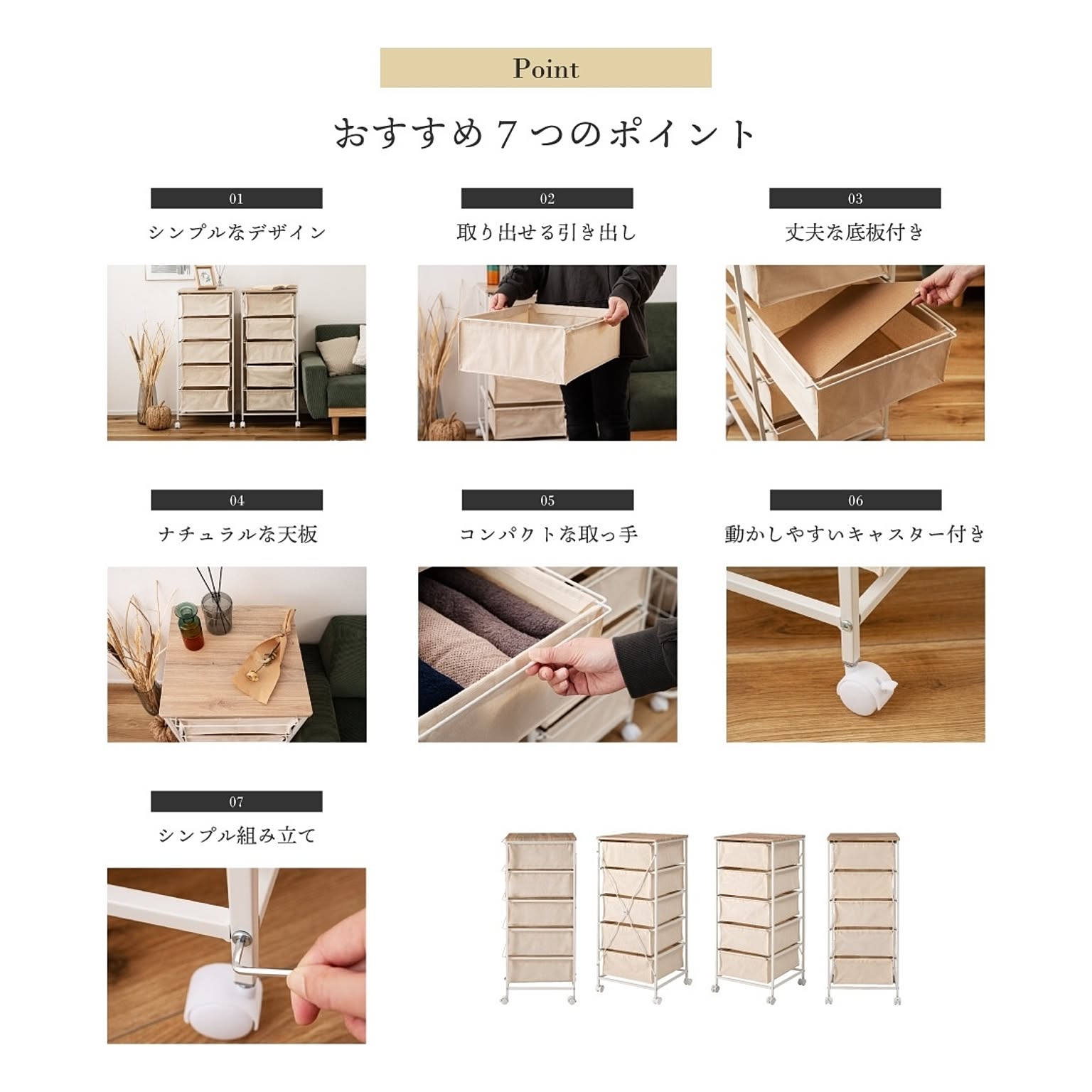 Point

おすすめ７つのポイント

01

シンプルなデザイン

02

取り出せる引き出し

03

丈夫な底板付き

04

ナチュラルな天板

05

コンパクトな取っ手

06

動かしやすいキャスター付き

07

シンプル組み立て