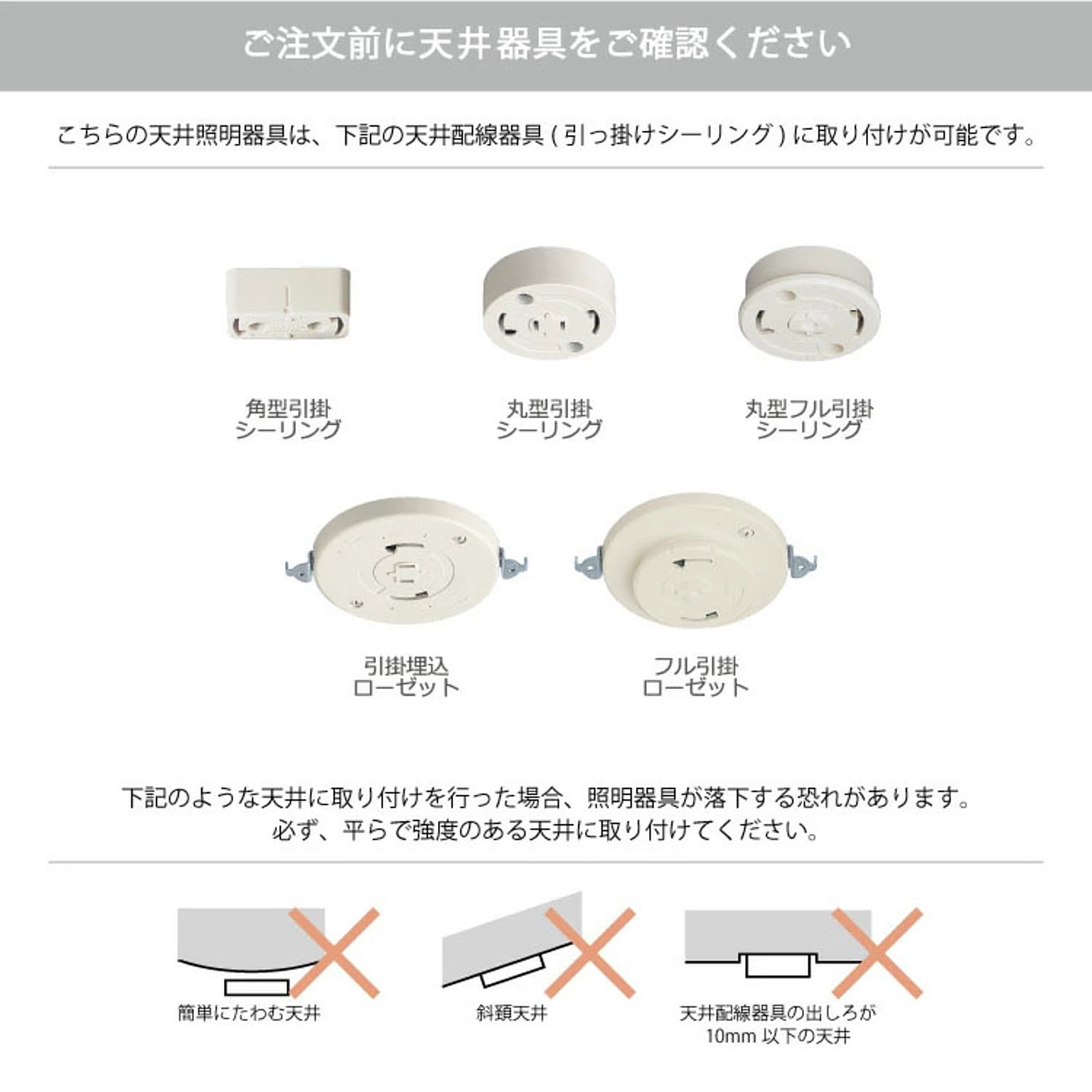 ご注文前に天井器具をご確認ください

こちらの天井照明器具は、下記の天井配線器具 ( 引っ掛けシーリング ) に取り付けが可能です。

角型引掛
シーリング

丸型引掛
シーリング

丸型フル引掛
シーリング

引掛埋込
ローゼット

フル引掛
ローゼット

下記のような天井に取り付けを行った場合、照明器具が落下する恐れがあります。
必ず、平らで強度のある天井に取り付けてください。

簡単にたわむ天井

斜頚天井

天井配線器具の出しろが
10mm 以下の天井