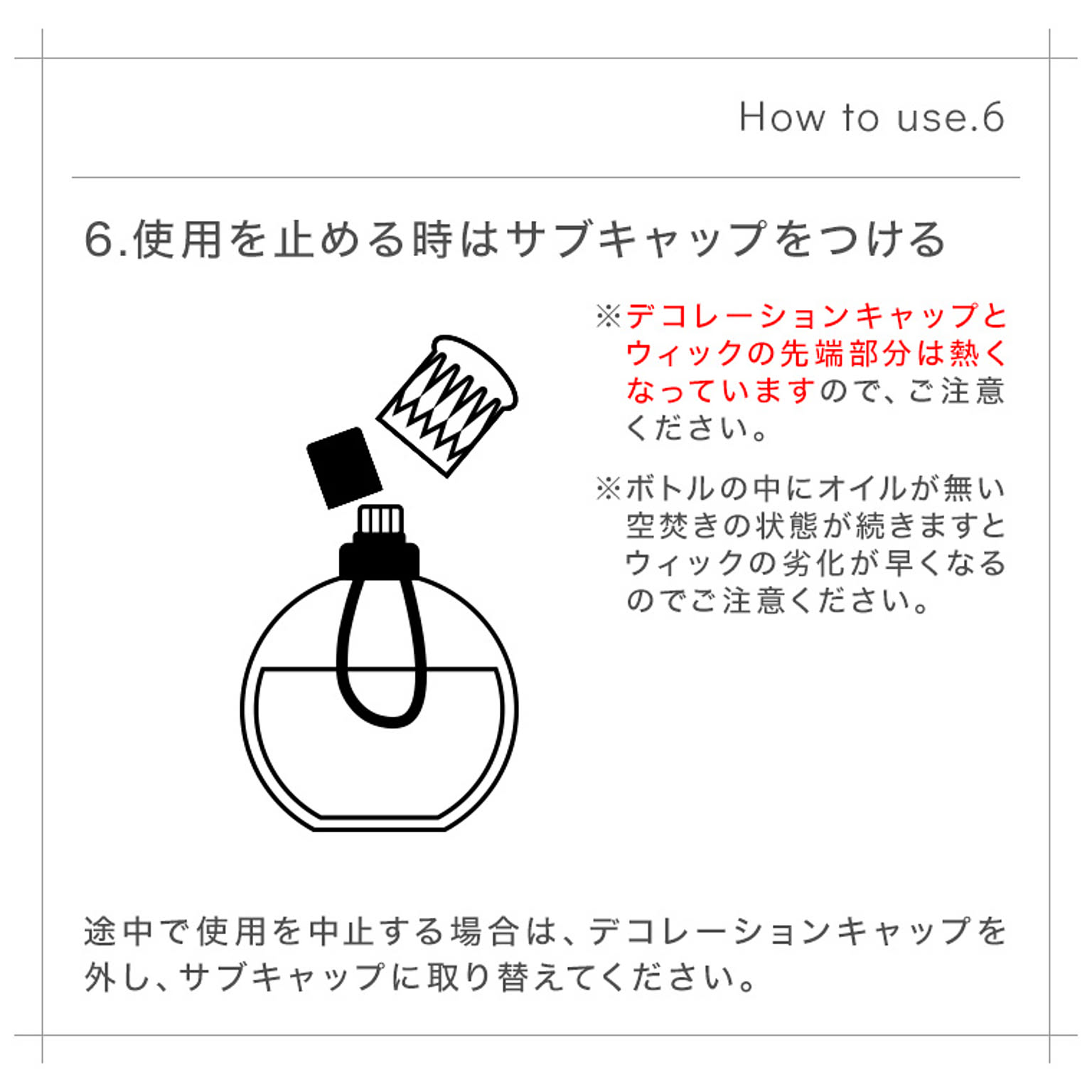 How to use.6

6.使用を止める時はサブキャップをつける

※デコレーションキャップとウィックの先端部分は熱くなっていますので、ご注意ください。

※ボトルの中にオイルが無い空焚きの状態が続きますとウィックの劣化が早くなるのでご注意ください。

途中で使用を中止する場合は、デコレーションキャップを外し、サブキャップに取り替えてください。