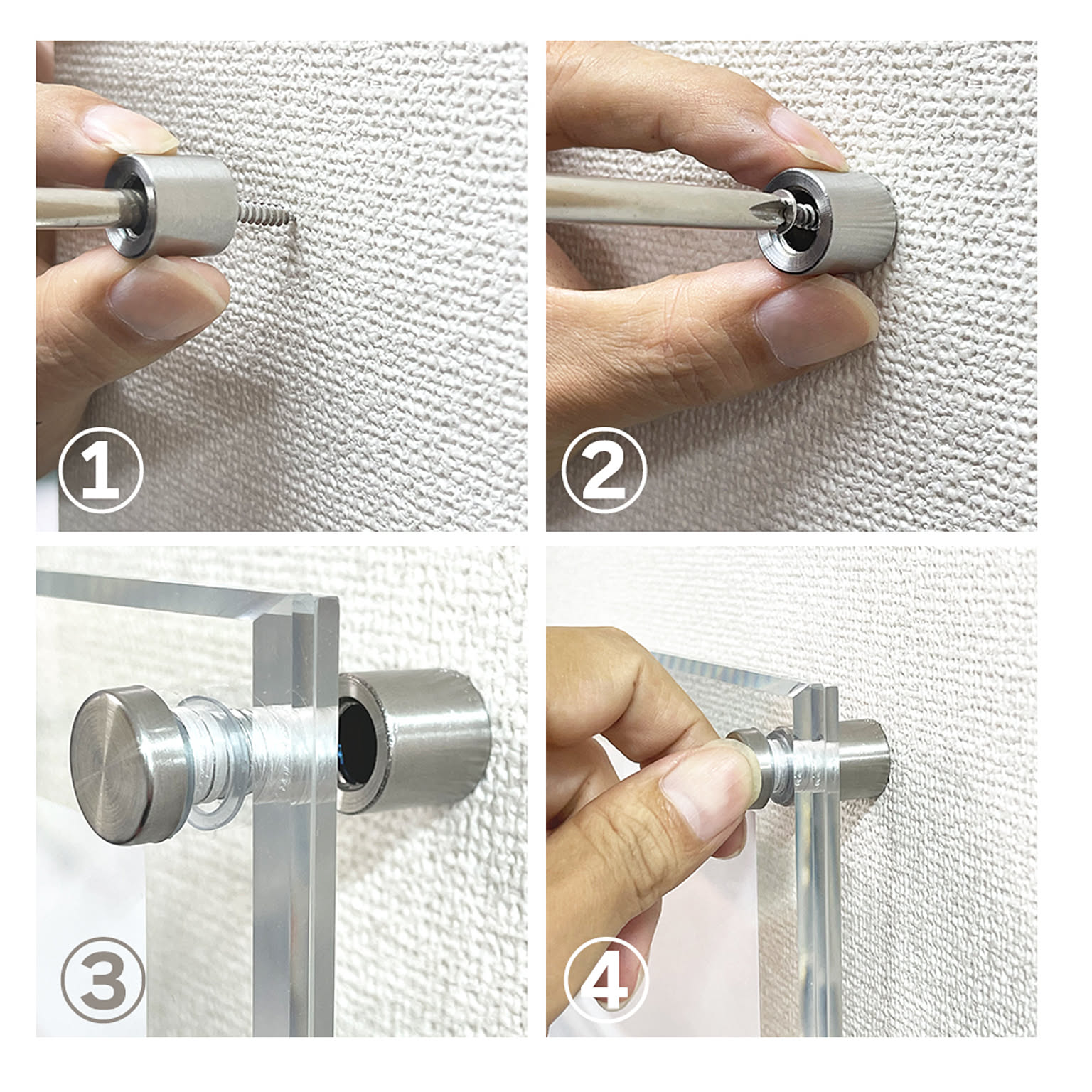 ①

②

③

④