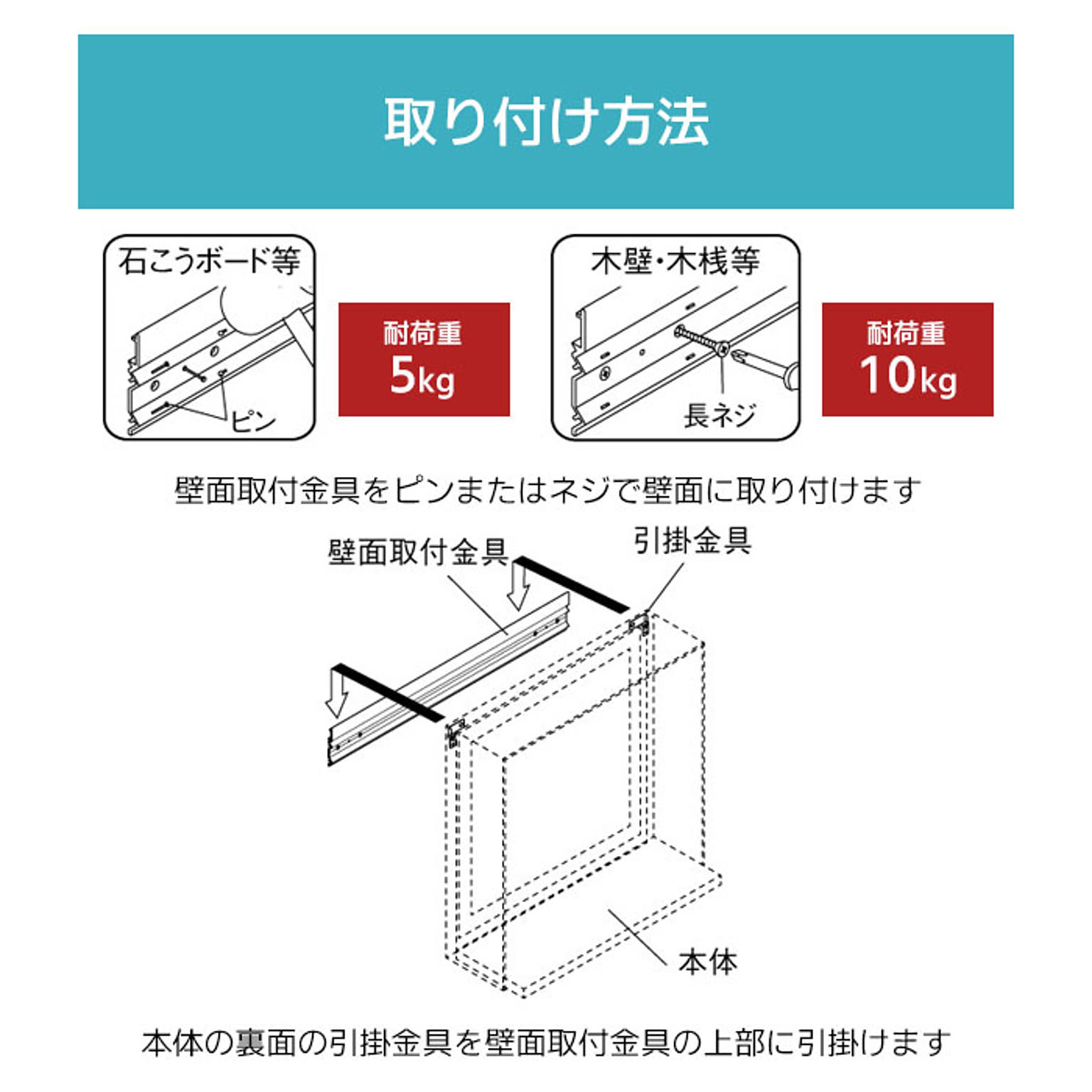 取り付け方法

石こうボード等

ピン

耐荷重
5kg

木壁・木桟等

長ネジ

耐荷重
10kg

壁面取付金具をピンまたはネジで壁面に取り付けます

壁面取付金具

引掛金具

本体

本体の裏面の引掛金具を壁面取付金具の上部に引掛けます