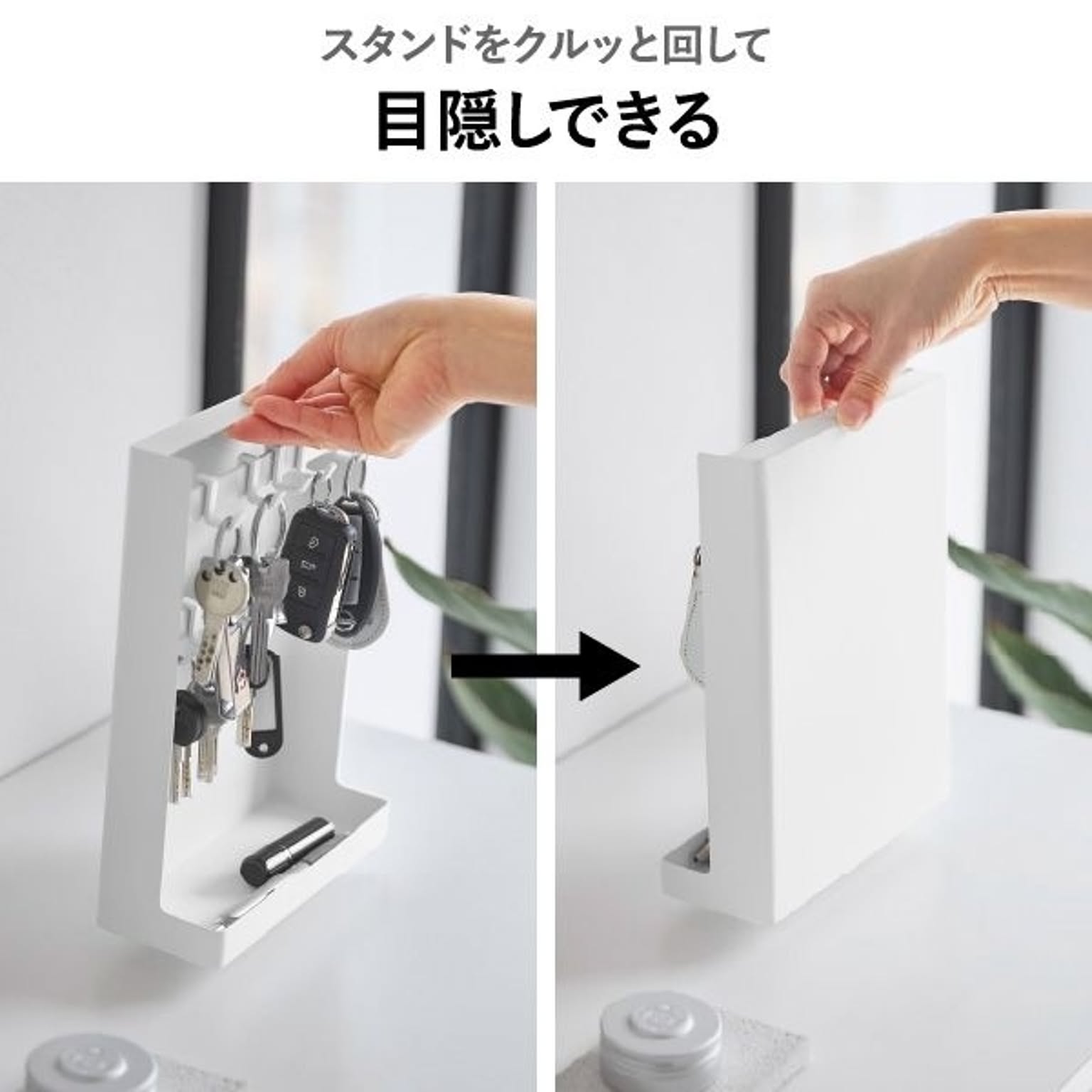 スタンドをクルッと回して

目隠しできる