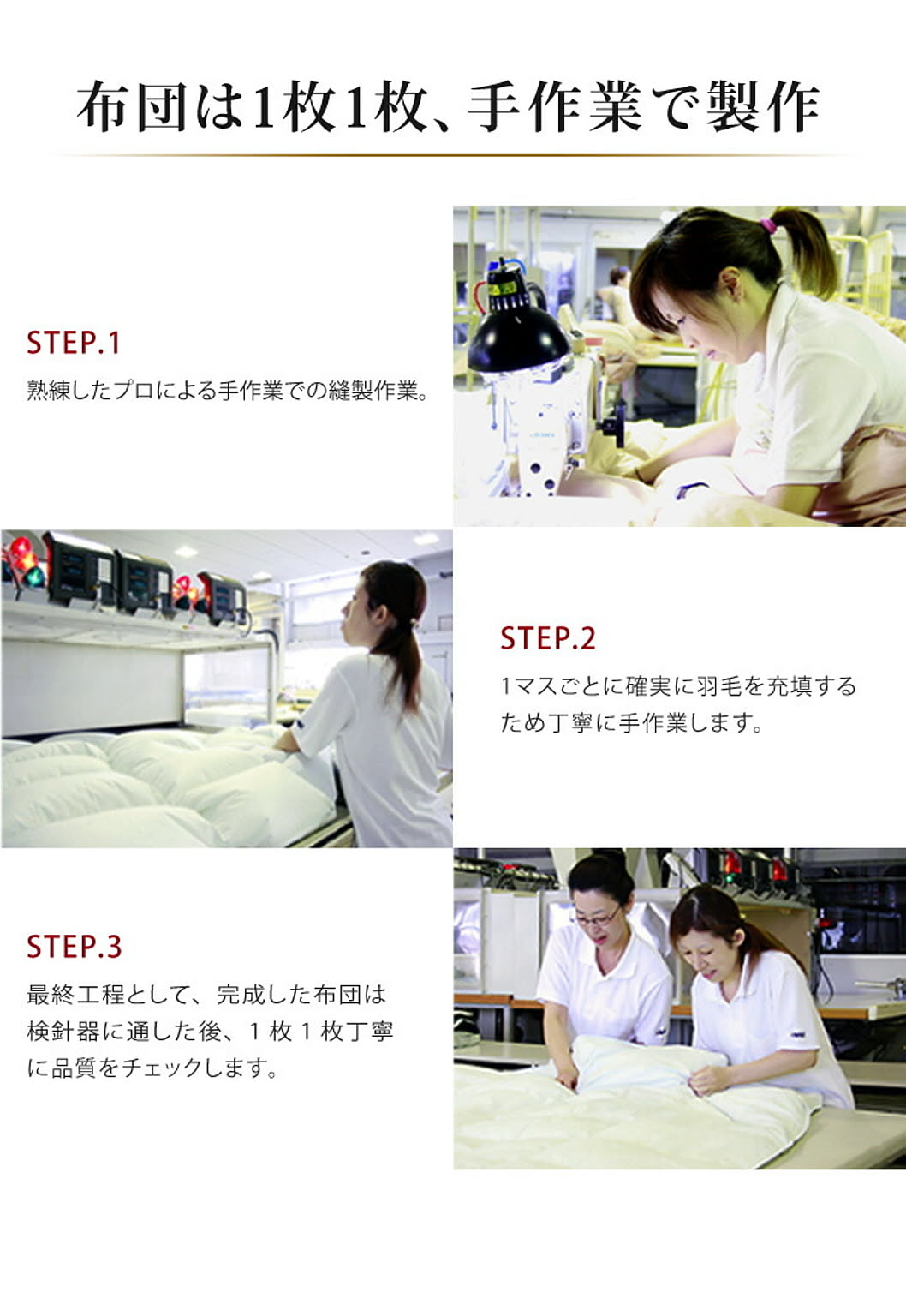 布団は1枚1枚、手作業で製作

STEP.1
熟練したプロによる手作業での縫製作業。

STEP.2
1マスごとに確実に羽毛を充填するため丁寧に手作業します。

STEP.3
最終工程として、完成した布団は検針器に通した後、1枚1枚丁寧に品質をチェックします。