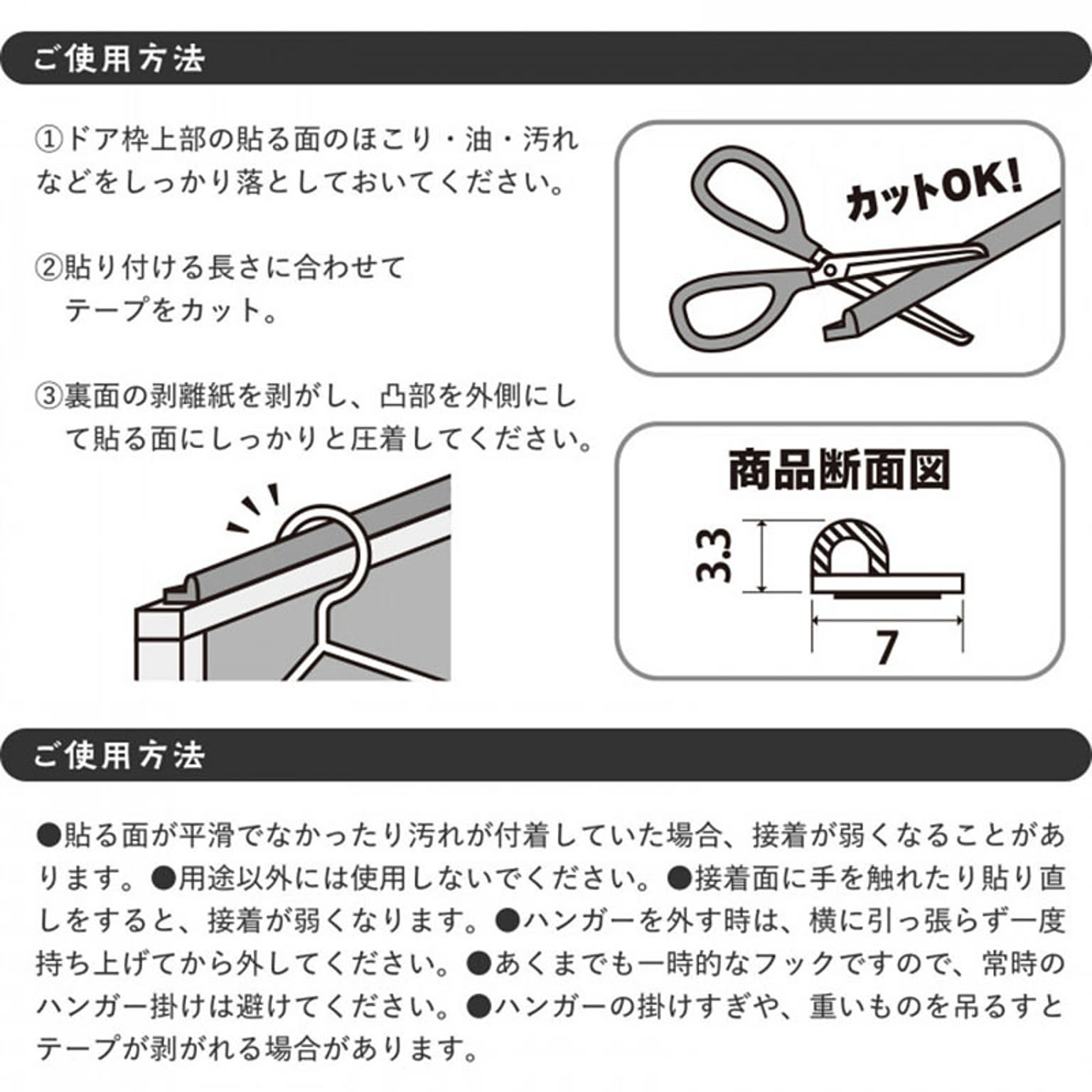 ご使用方法

①ドア枠上部の貼る面のほこり・油・汚れなどをしっかり落としておいてください。

②貼り付ける長さに合わせてテープをカット。

③裏面の剥離紙を剥がし、凸部を外側にして貼る面にしっかりと圧着してください。

カットOK!

商品断面図

3.3

7

ご使用方法

●貼る面が平滑でなかったり汚れが付着していた場合、接着が弱くなることがあります。●用途以外には使用しないでください。●接着面に手を触れたり貼り直しをすると、接着が弱くなります。●ハンガーを外す時は、横に引っ張らず一度持ち上げてから外してください。●あくまでも一時的なフックですので、常時のハンガー掛けは避けてください。●ハンガーの掛けすぎや、重いものを吊るすとテープが剥がれる場合があります。