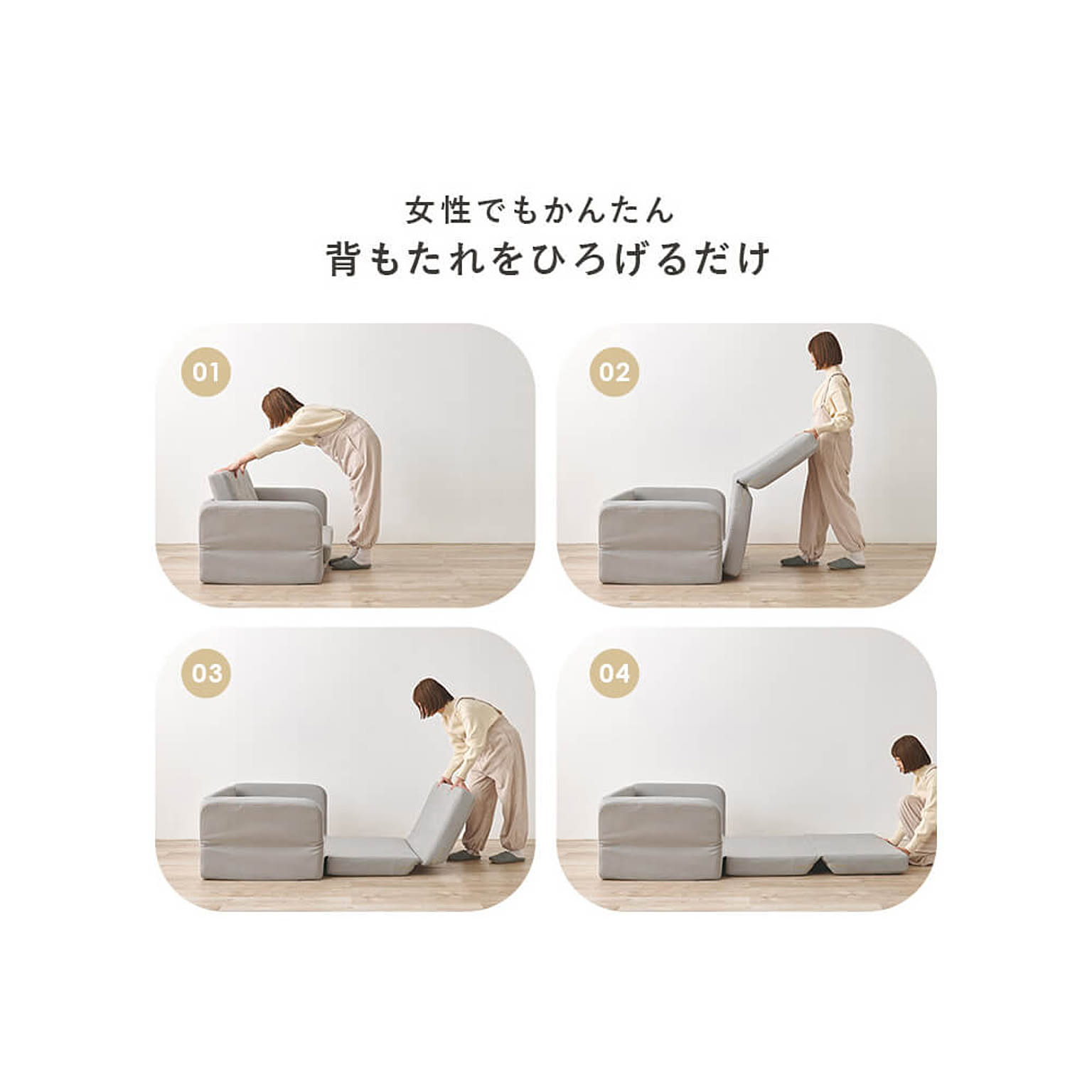 女性でもかんたん
背もたれをひろげるだけ

01

02

03

04