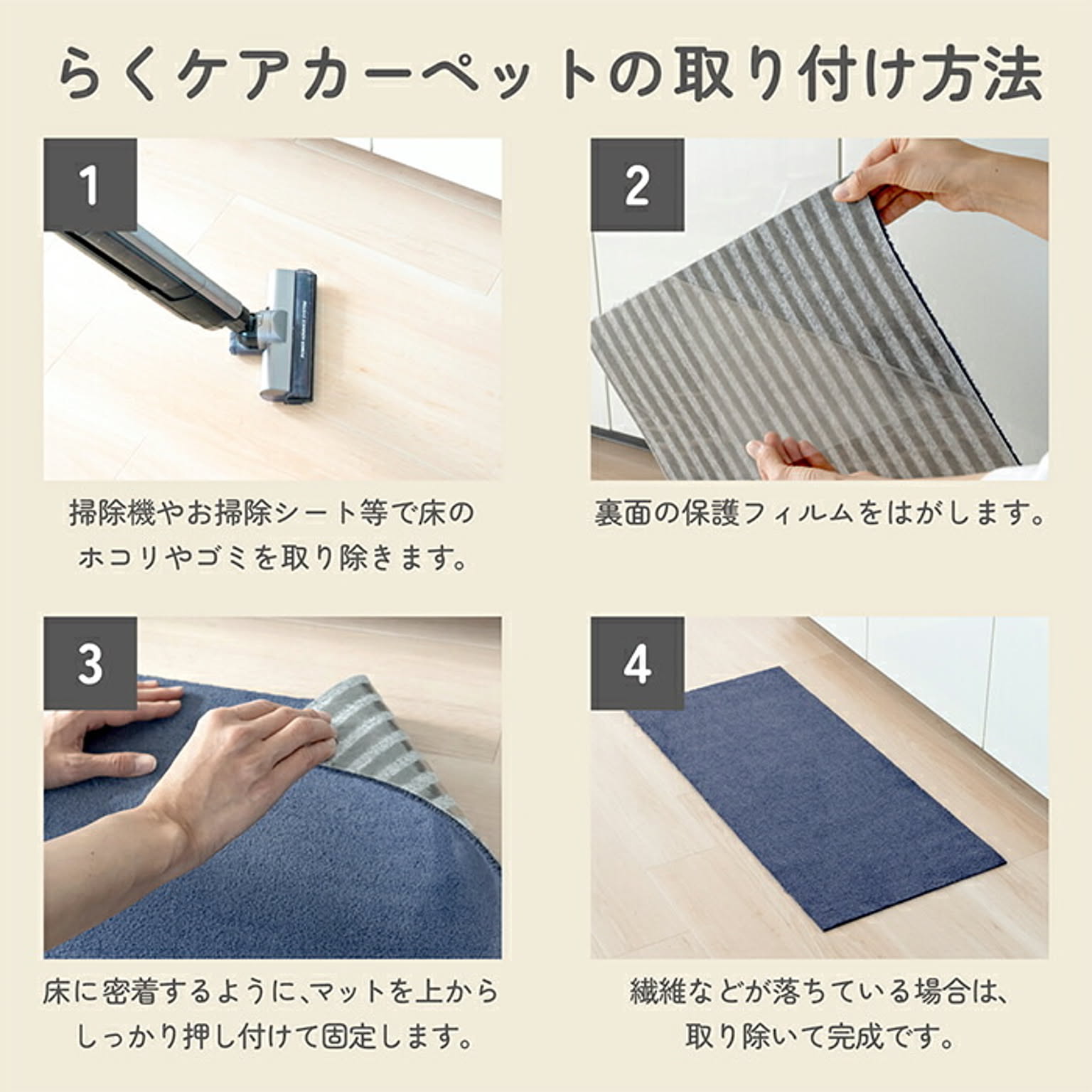 らくケアカーペットの取り付け方法

1

掃除機やお掃除シート等で床のホコリやゴミを取り除きます。

2

裏面の保護フィルムをはがします。

3

床に密着するように、マットを上からしっかり押し付けて固定します。

4

繊維などが落ちている場合は、取り除いて完成です。