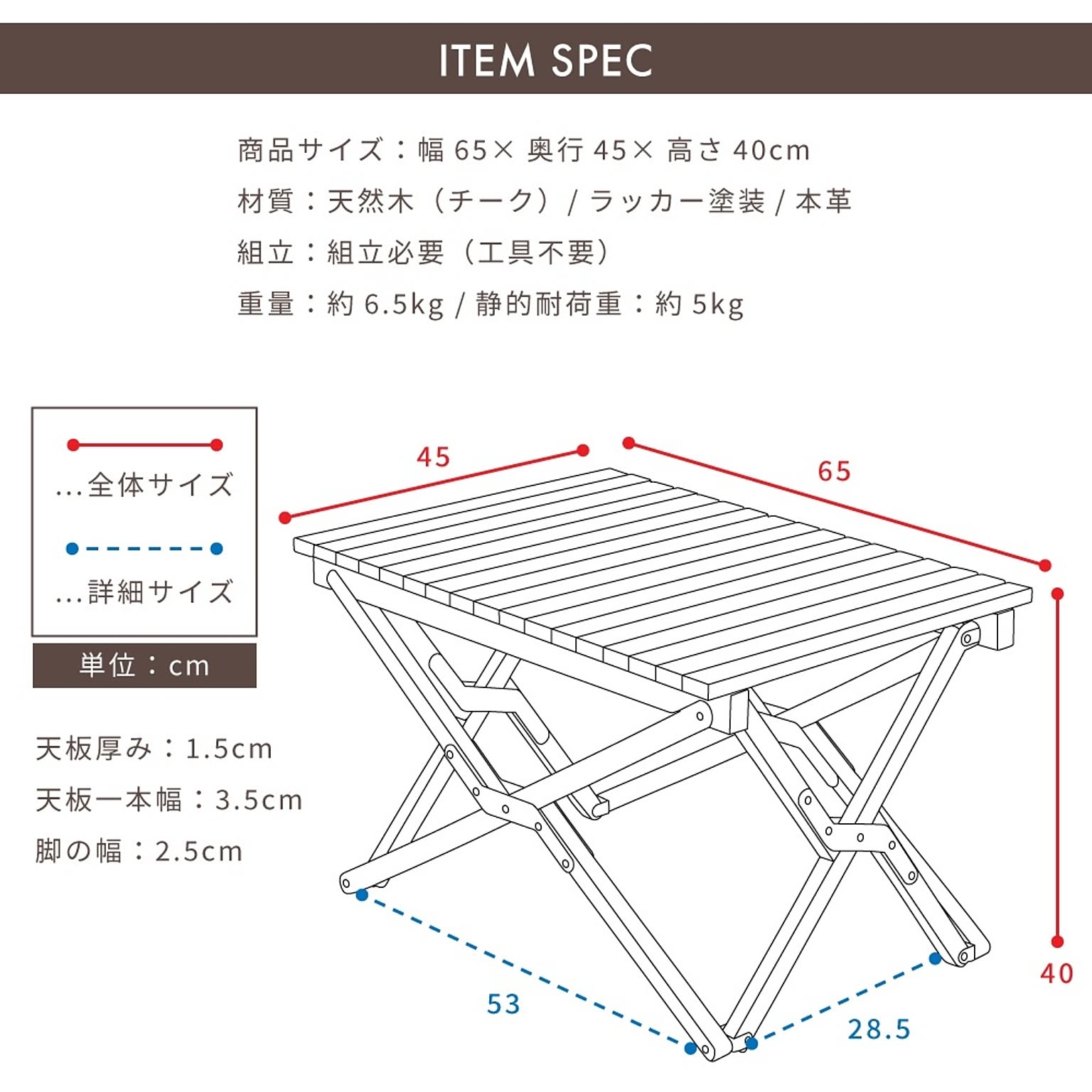 ITEM SPEC

商品サイズ：幅 65× 奥行 45× 高さ 40cm
材質：天然木（チーク）/ ラッカー塗装 / 本革
組立：組立必要（工具不要）
重量：約 6.5kg / 静的耐荷重：約 5kg

...全体サイズ

...詳細サイズ

単位：cm

天板厚み：1.5cm
天板一本幅：3.5cm
脚の幅：2.5cm

45

65

40

53

28.5