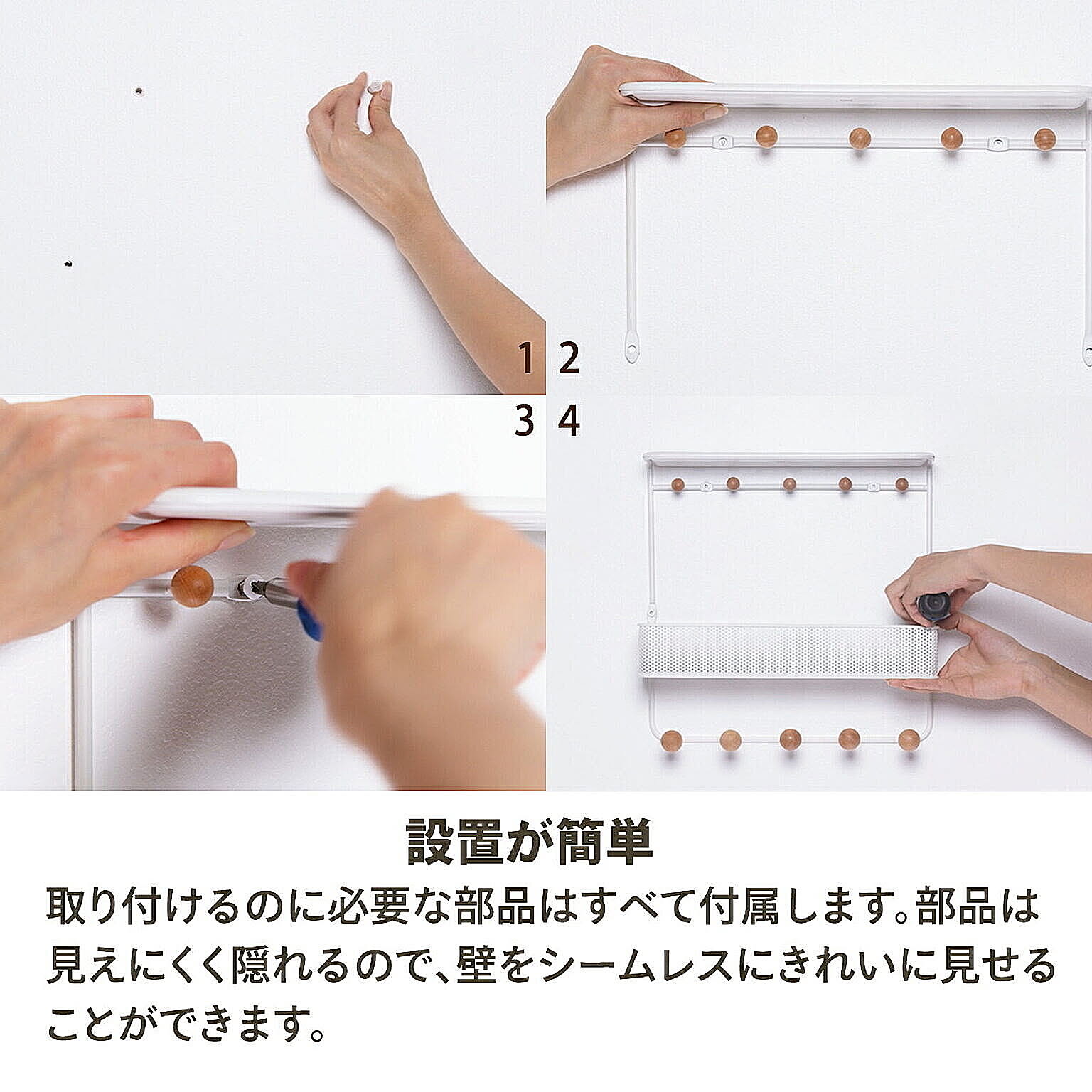 1 2

3 4

設置が簡単

取り付けるのに必要な部品はすべて付属します。部品は見えにくく隠れるので、壁をシームレスにきれいに見せることができます。