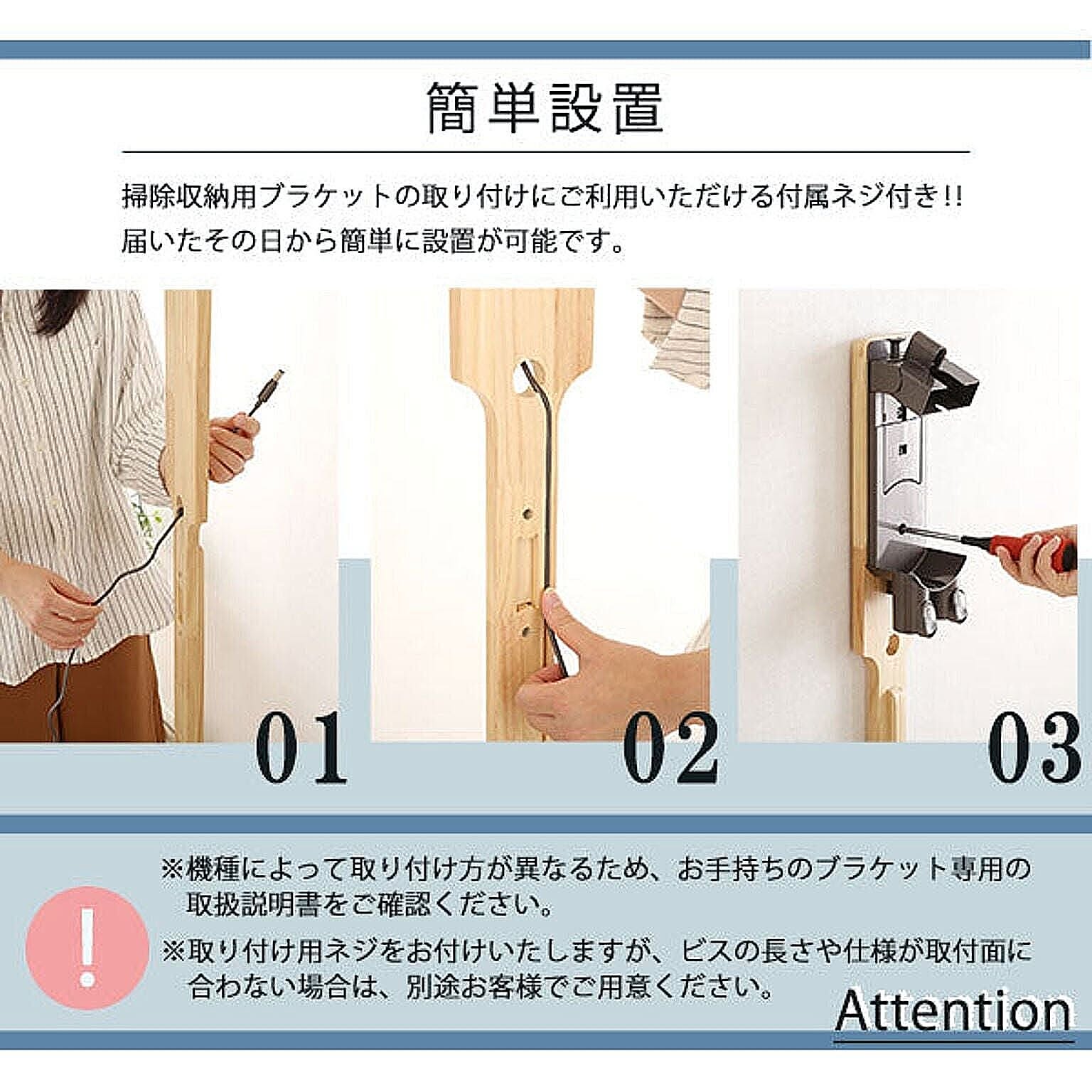 簡単設置

掃除収納用ブラケットの取り付けにご利用いただける付属ネジ付き!!
届いたその日から簡単に設置が可能です。

01

02

03

!

※機種によって取り付け方が異なるため、お手持ちのブラケット専用の取扱説明書をご確認ください。

※取り付け用ネジをお付けいたしますが、ビスの長さや仕様が取付面に合わない場合は、別途お客様でご用意ください。

Attention