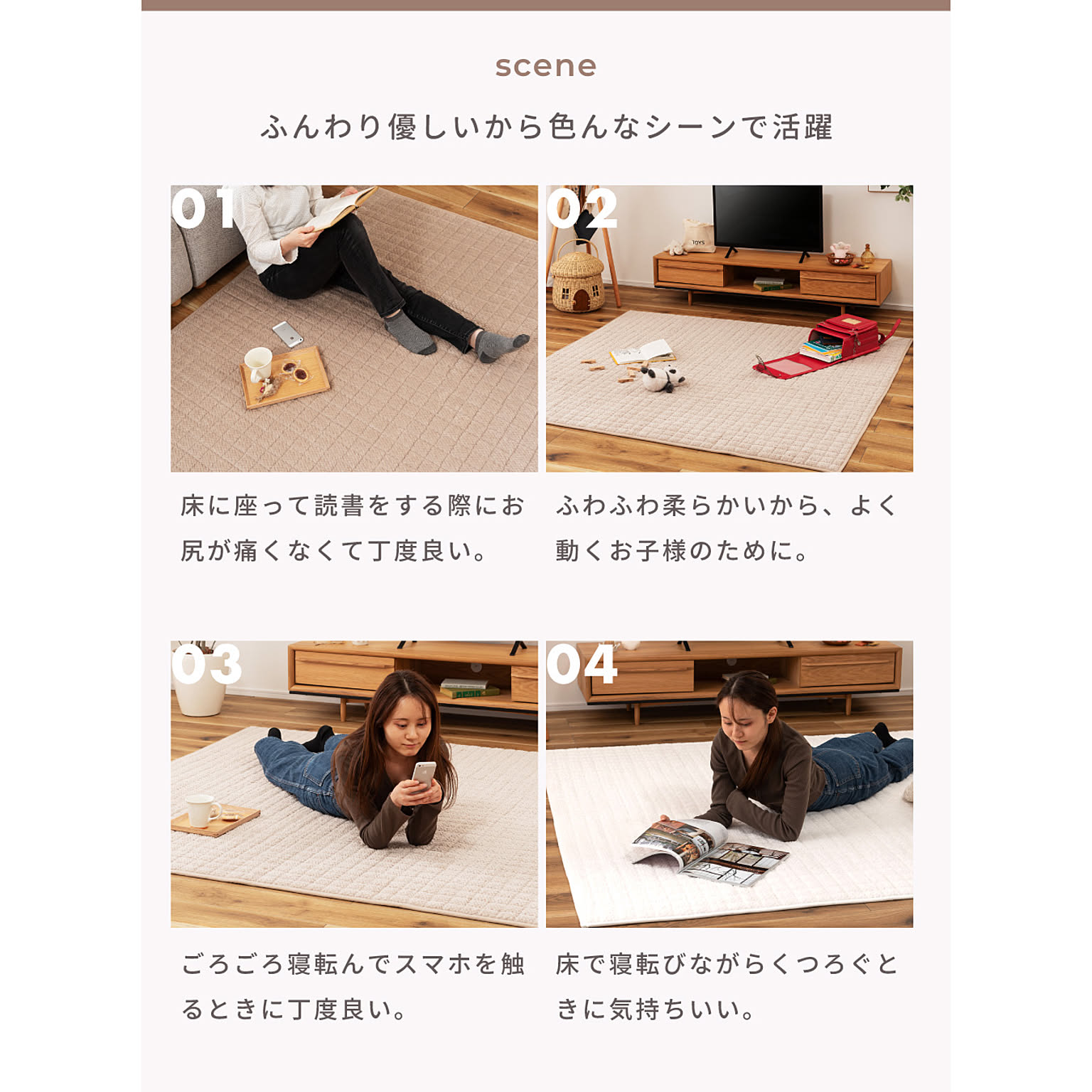 scene

ふんわり優しいから色んなシーンで活躍

01

床に座って読書をする際にお尻が痛くなくて丁度良い。

02

TOYS

ふわふわ柔らかいから、よく動くお子様のために。

03

ごろごろ寝転んでスマホを触るときに丁度良い。

04

床で寝転びながらくつろぐときに気持ちいい。