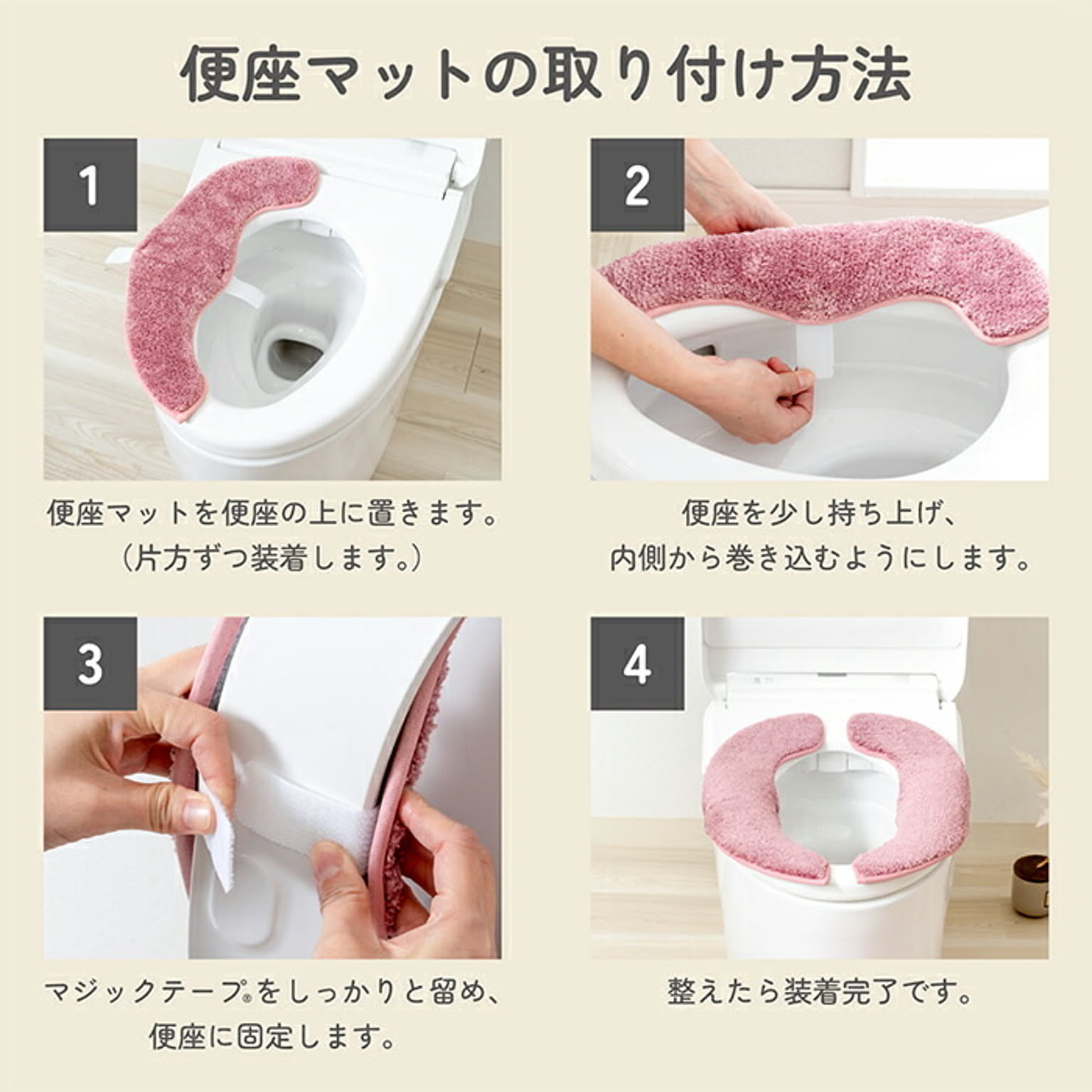 便座マットの取り付け方法

1

便座マットを便座の上に置きます。
（片方ずつ装着します。）

2

便座を少し持ち上げ、
内側から巻き込むようにします。

3

マジックテープ®をしっかりと留め、
便座に固定します。

4

整えたら装着完了です。