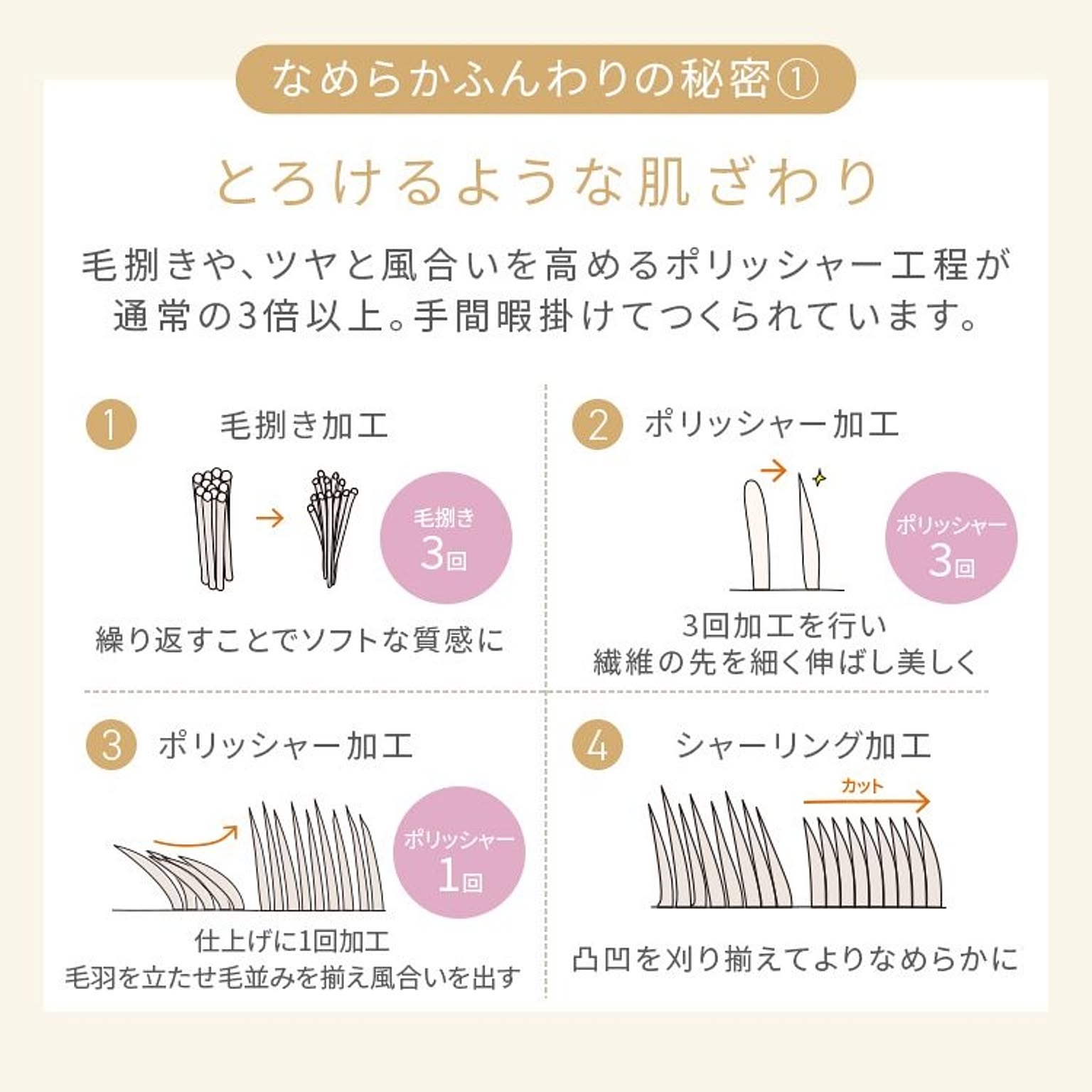 なめらかふんわりの秘密①

とろけるような肌ざわり

毛捌きや、ツヤと風合いを高めるポリッシャー工程が通常の3倍以上。手間暇掛けてつくられています。

1 毛捌き加工

毛捌き 3回

繰り返すことでソフトな質感に

2 ポリッシャー加工

ポリッシャー 3回

3回加工を行い
繊維の先を細く伸ばし美しく

3 ポリッシャー加工

ポリッシャー 1回

仕上げに1回加工
毛羽を立たせ毛並みを揃え風合いを出す

4 シャーリング加工

カット

凸凹を刈り揃えてよりなめらかに