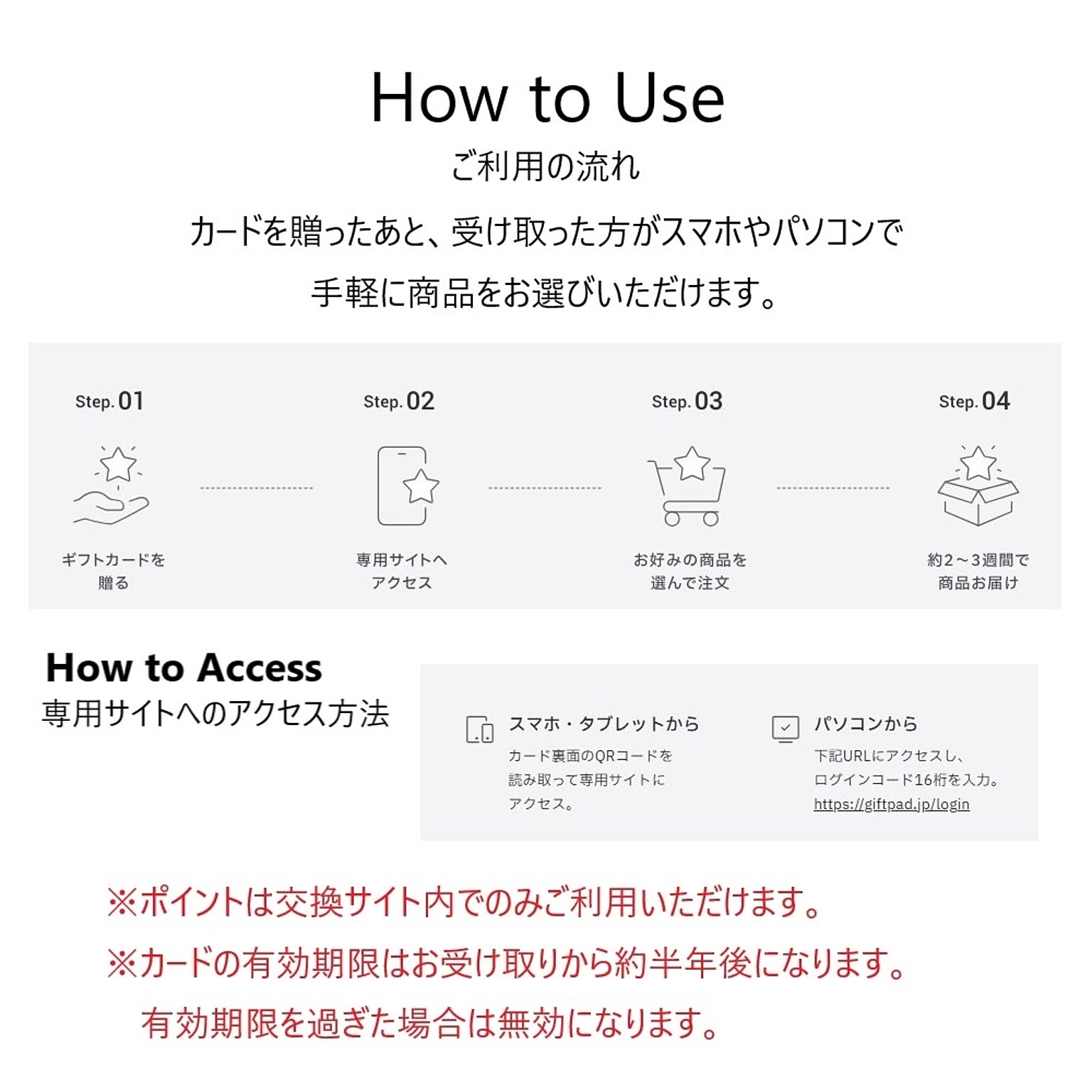 How to Use
ご利用の流れ

カードを贈ったあと、受け取った方がスマホやパソコンで手軽に商品をお選びいただけます。

Step. 01
ギフトカードを贈る

Step. 02
専用サイトへアクセス

Step. 03
お好みの商品を選んで注文

Step. 04
約2～3週間で商品お届け

How to Access
専用サイトへのアクセス方法

スマホ・タブレットから
カード裏面のQRコードを読み取って専用サイトにアクセス。

パソコンから
下記URLにアクセスし、ログインコード16桁を入力。
https://giftpad.jp/login

※ポイントは交換サイト内でのみご利用いただけます。
※カードの有効期限はお受け取りから約半年後になります。
有効期限を過ぎた場合は無効になります。