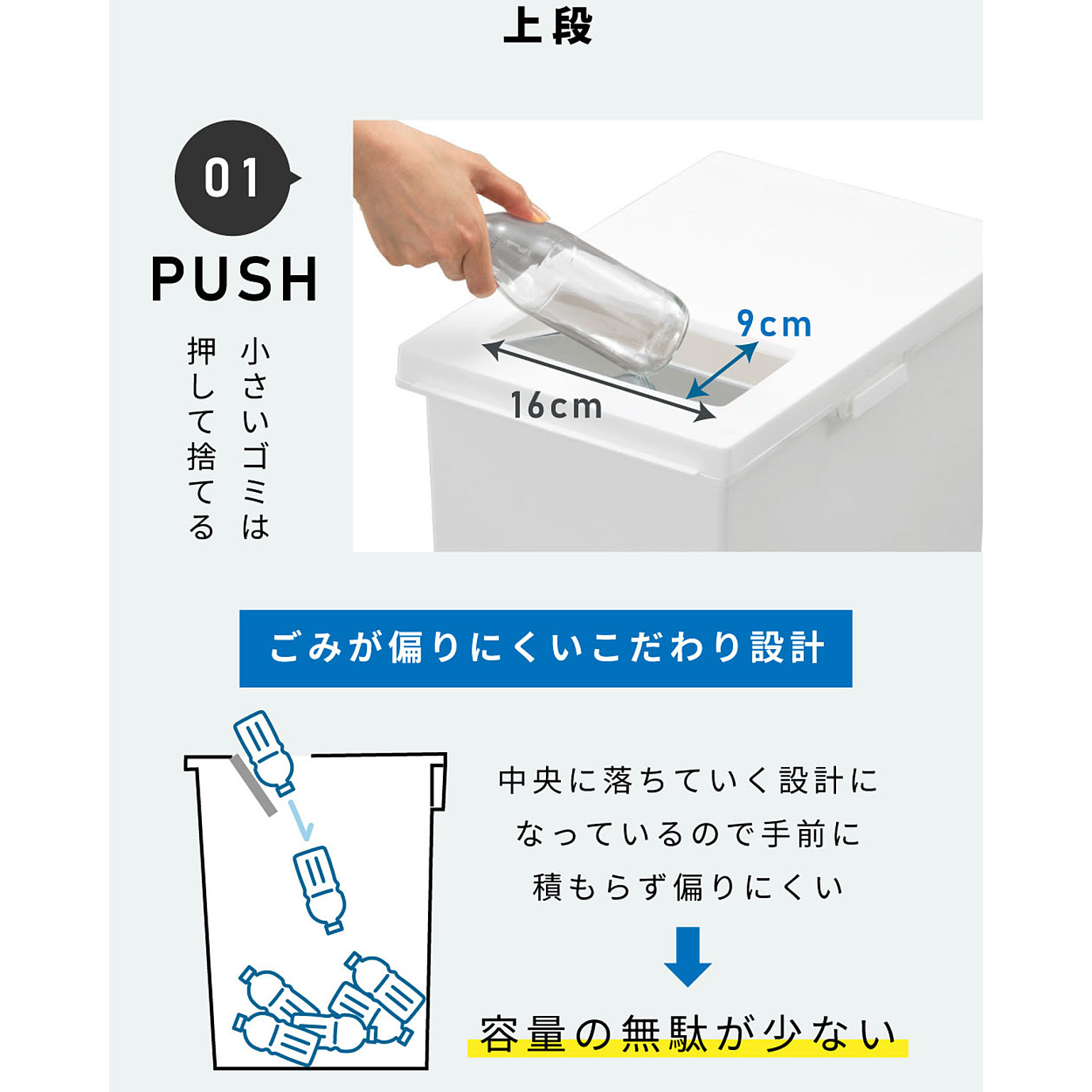 上段

01

PUSH

小さいゴミは
押して捨てる

9cm

16cm

ごみが偏りにくいこだわり設計

中央に落ちていく設計に
なっているので手前に
積もらず偏りにくい

容量の無駄が少ない