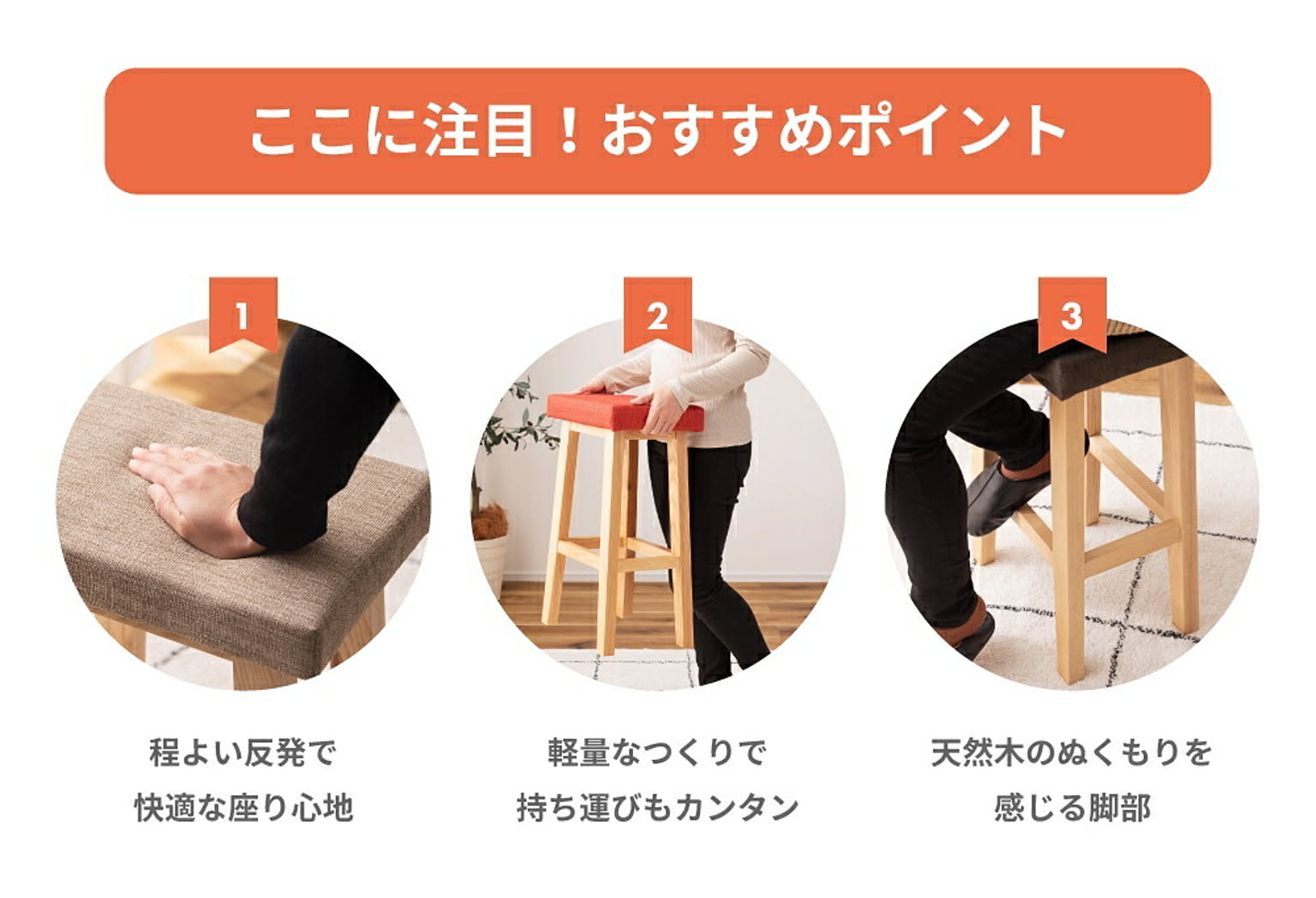 ここに注目！おすすめポイント

1

程よい反発で
快適な座り心地

2

軽量なつくりで
持ち運びもカンタン

3

天然木のぬくもりを
感じる脚部