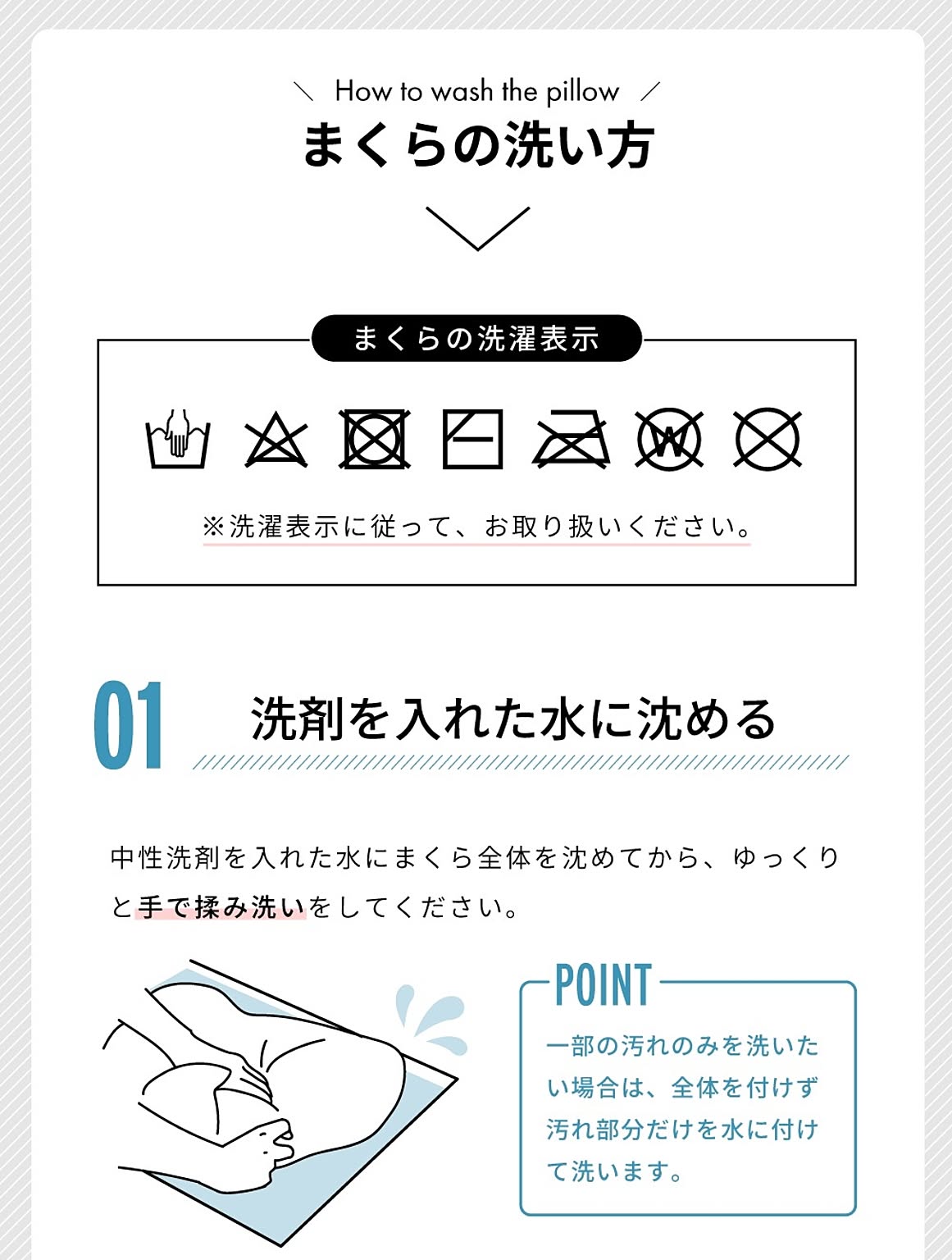 ＼ How to wash the pillow ／
まくらの洗い方

まくらの洗濯表示

W

※洗濯表示に従って、お取り扱いください。

01 洗剤を入れた水に沈める

中性洗剤を入れた水にまくら全体を沈めてから、ゆっくりと手で揉み洗いをしてください。

POINT
一部の汚れのみを洗いたい場合は、全体を付けず汚れ部分だけを水に付けて洗います。