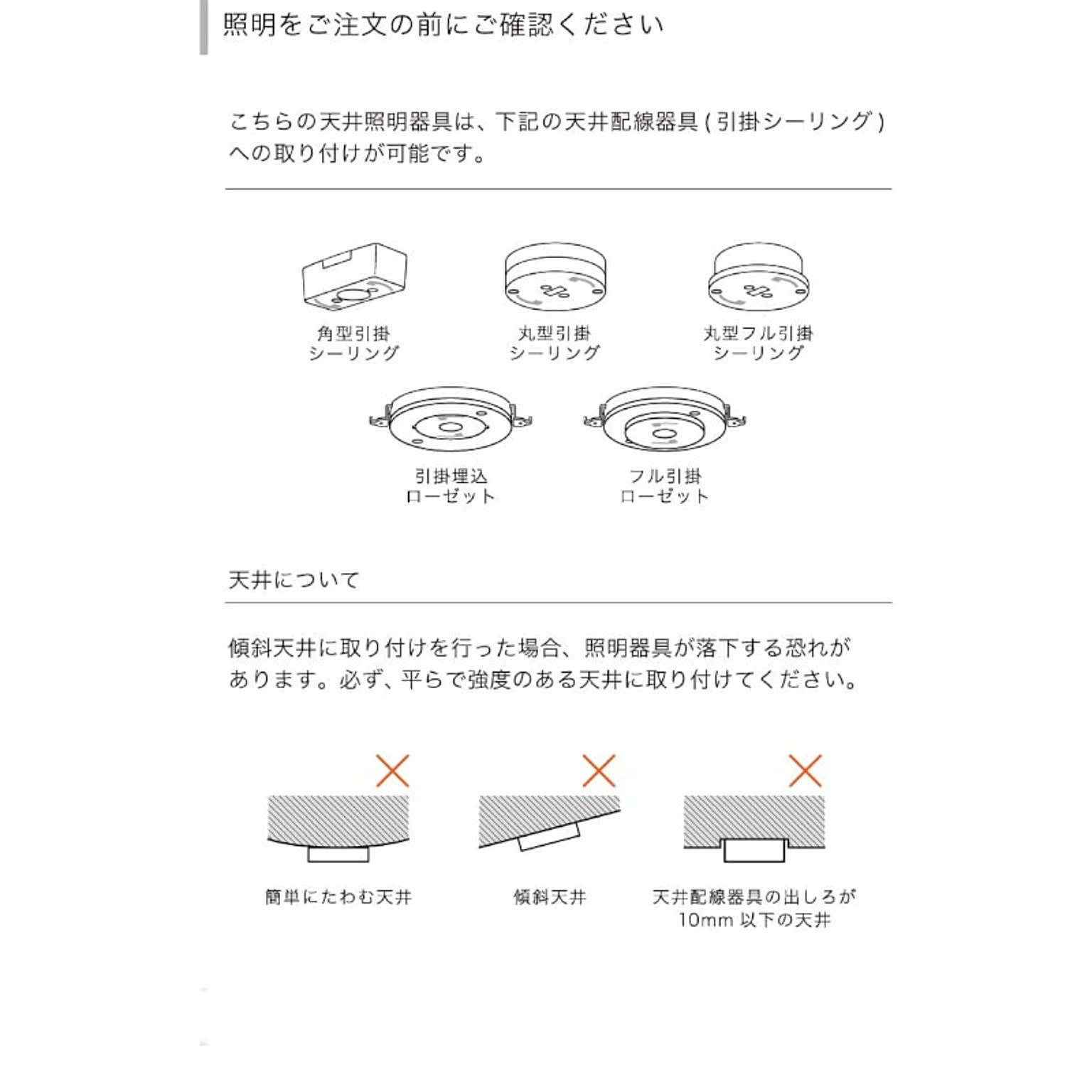 照明をご注文の前にご確認ください

こちらの天井照明器具は、下記の天井配線器具 ( 引掛シーリング ) への取り付けが可能です。

角型引掛
シーリング

丸型引掛
シーリング

丸型フル引掛
シーリング

引掛埋込
ローゼット

フル引掛
ローゼット

天井について

傾斜天井に取り付けを行った場合、照明器具が落下する恐れがあります。必ず、平らで強度のある天井に取り付けてください。

×

×

×

簡単にたわむ天井

傾斜天井

天井配線器具の出しろが
10mm 以下の天井