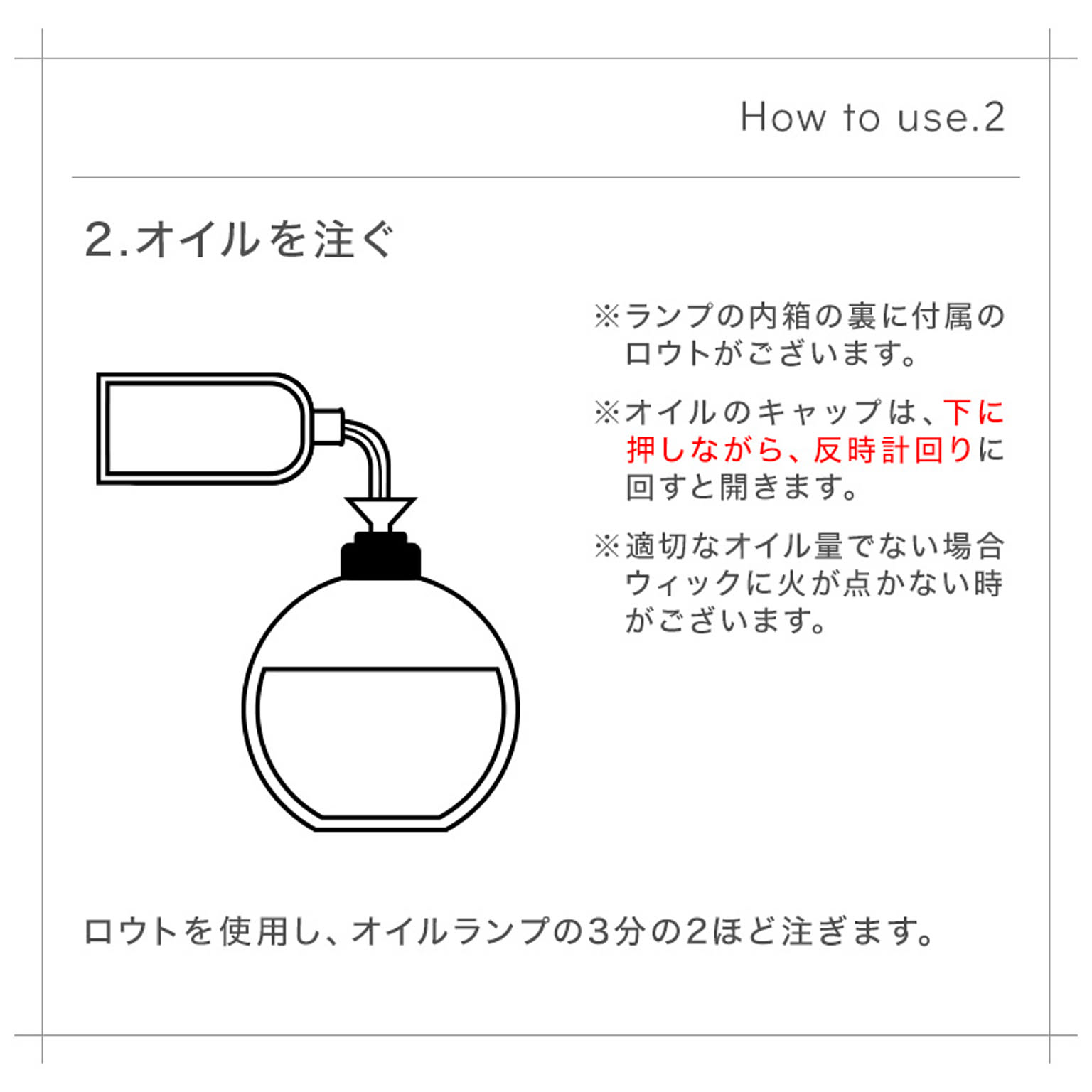 How to use.2

2.オイルを注ぐ

※ランプの内箱の裏に付属のロウトがございます。

※オイルのキャップは、下に押しながら、反時計回りに回すと開きます。

※適切なオイル量でない場合ウィックに火が点かない時がございます。

ロウトを使用し、オイルランプの3分の2ほど注ぎます。