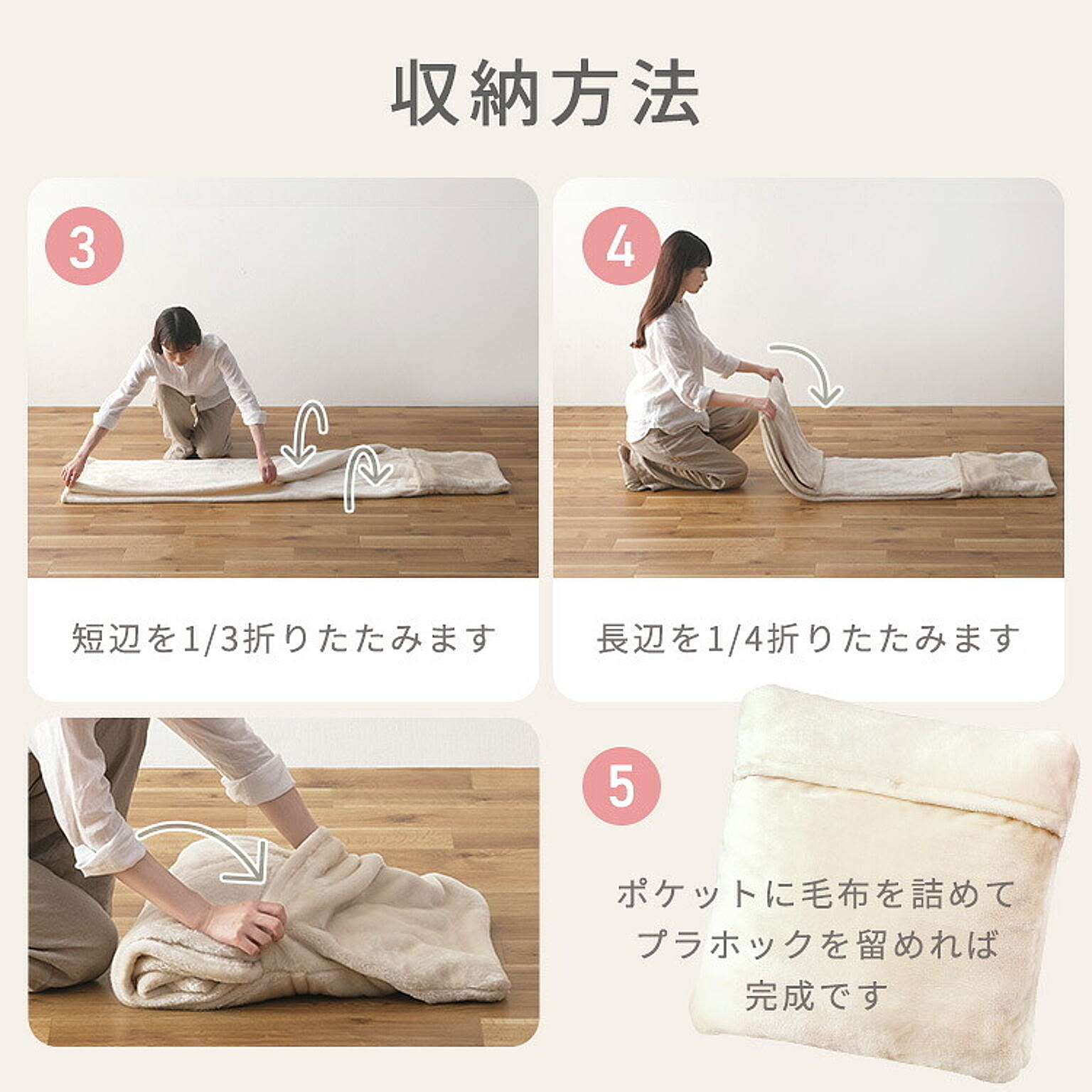 収納方法

3

短辺を1/3折りたたみます

4

長辺を1/4折りたたみます

5

ポケットに毛布を詰めて
プラホックを留めれば
完成です