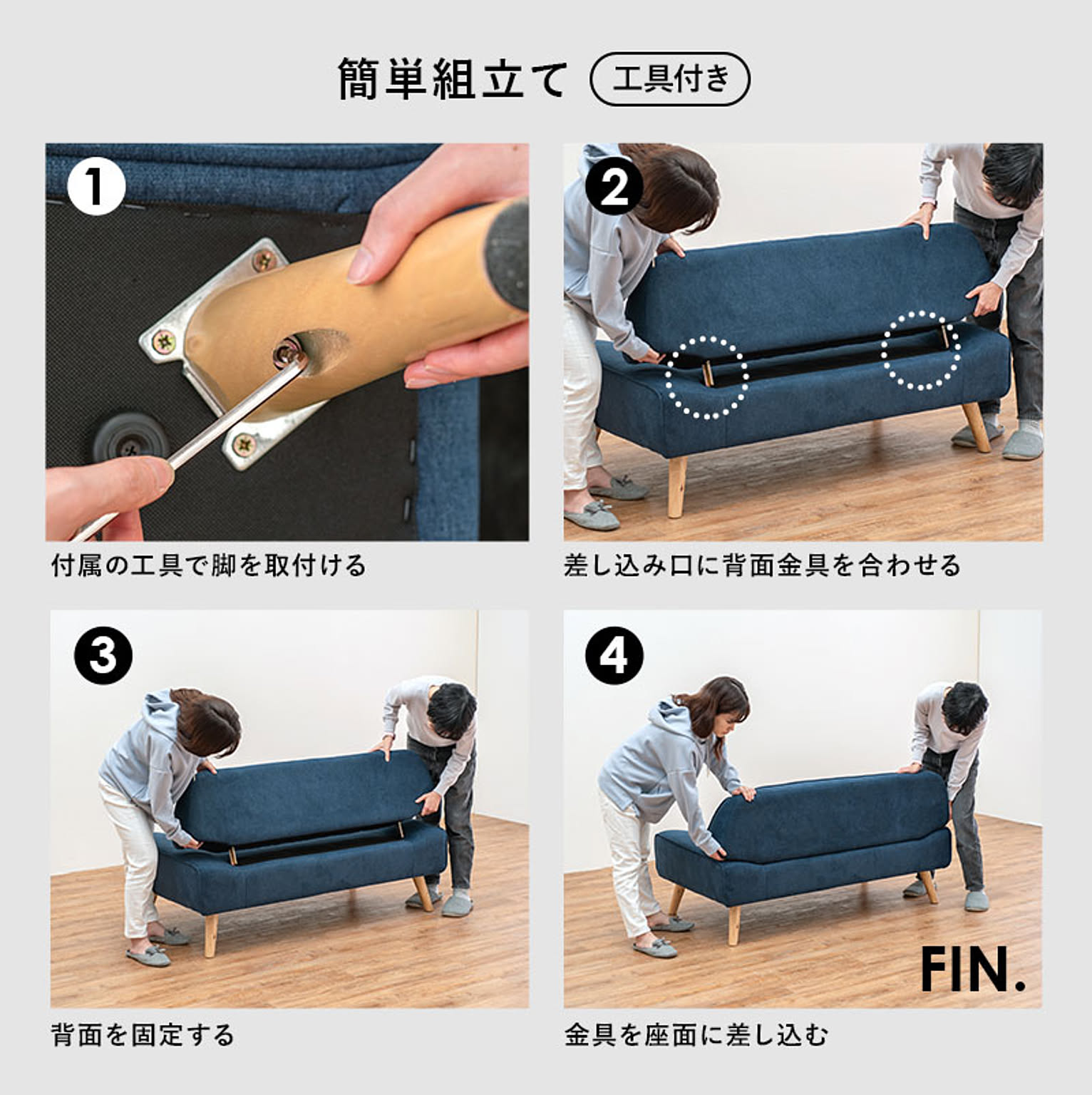 簡単組立て 工具付き

1
付属の工具で脚を取付ける

2
差し込み口に背面金具を合わせる

3
背面を固定する

4
FIN.
金具を座面に差し込む