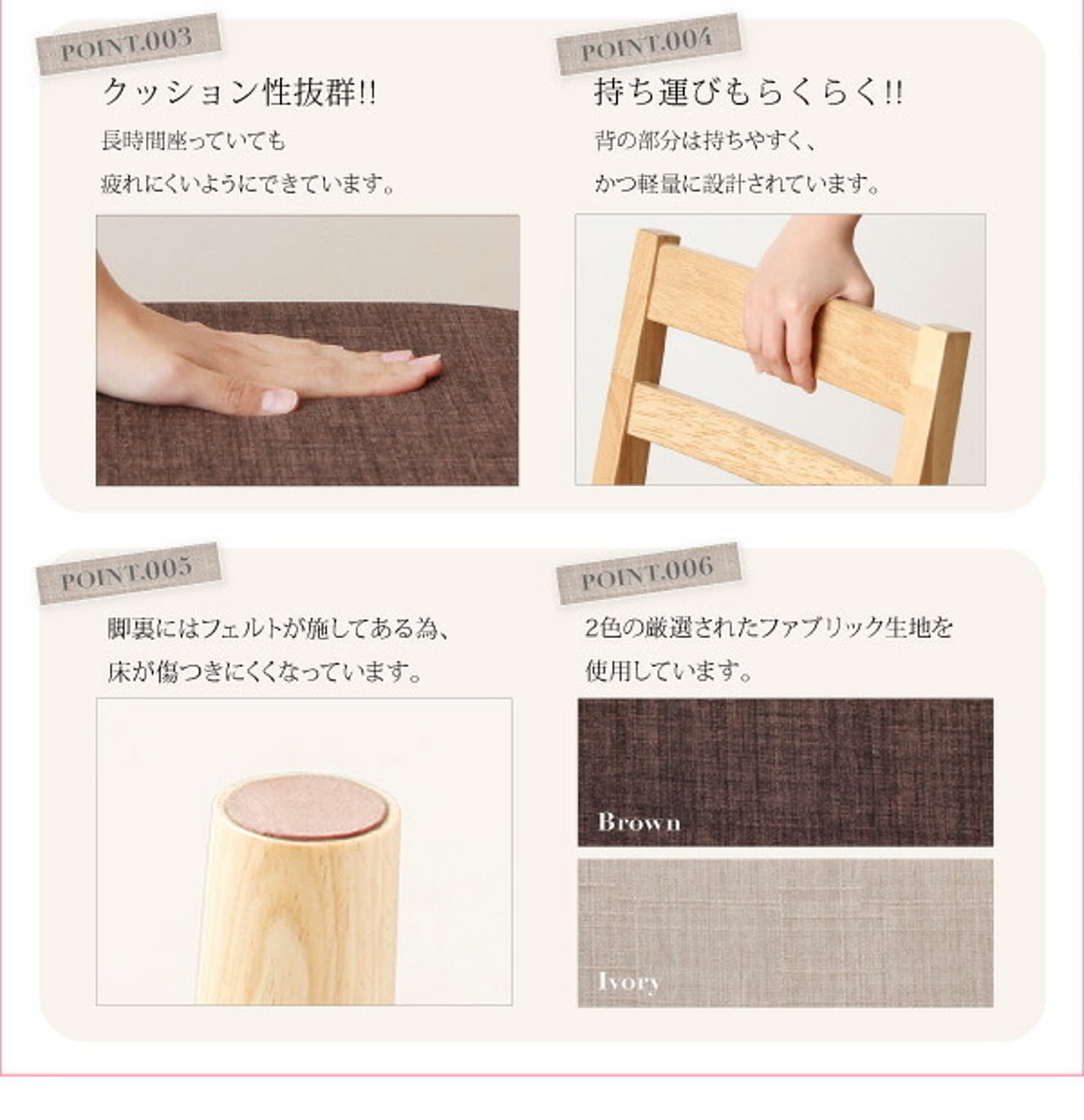 POINT.003

クッション性抜群!!

長時間座っていても
疲れにくいようにできています。

POINT.004

持ち運びもらくらく!!

背の部分は持ちやすく、
かつ軽量に設計されています。

POINT.005

脚裏にはフェルトが施してある為、
床が傷つきにくくなっています。

POINT.006

2色の厳選されたファブリック生地を
使用しています。

Brown

Ivory