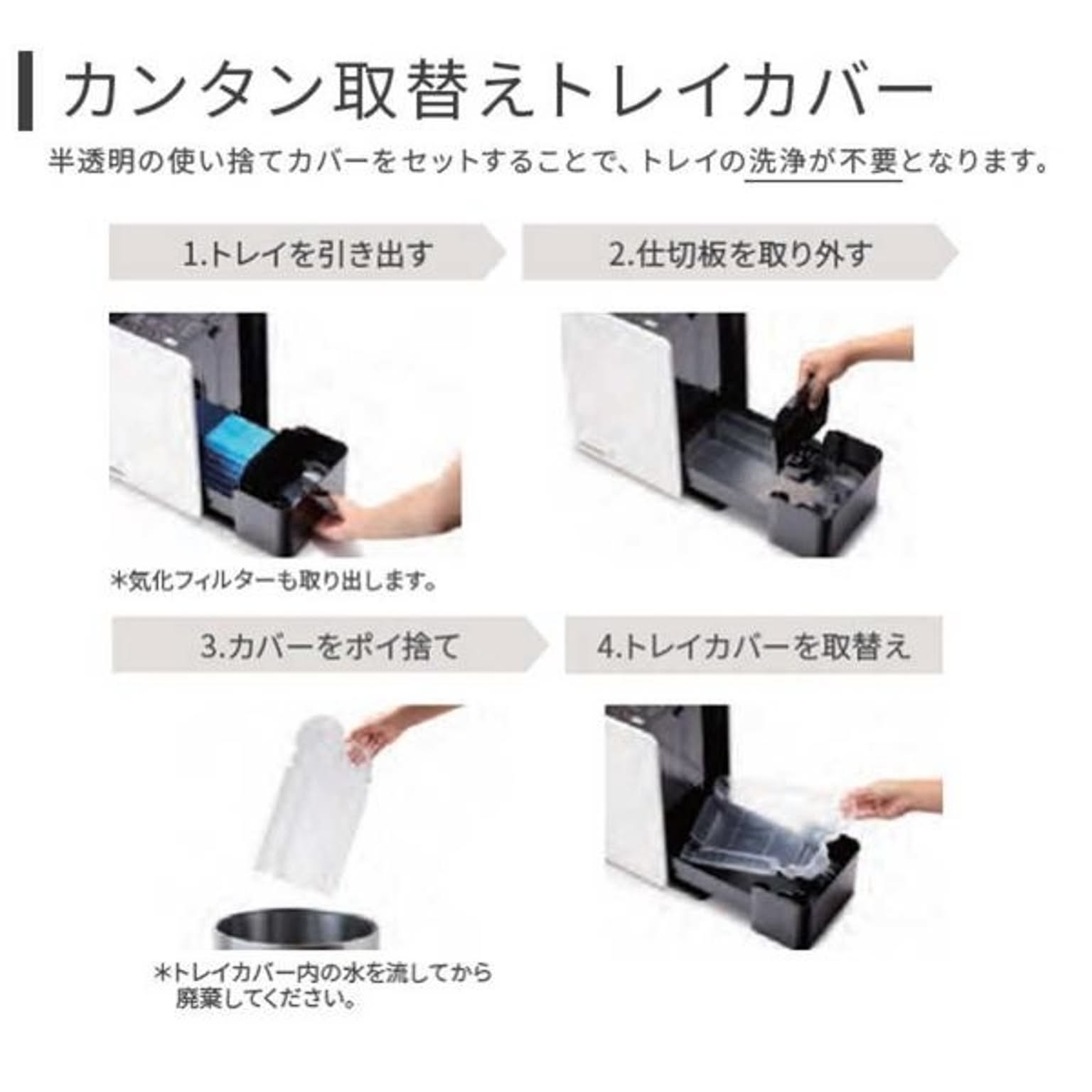 カンタン取替えトレイカバー

半透明の使い捨てカバーをセットすることで、トレイの洗浄が不要となります。

1.トレイを引き出す

*気化フィルターも取り出します。

2.仕切板を取り外す

3.カバーをポイ捨て

*トレイカバー内の水を流してから廃棄してください。

4.トレイカバーを取替え