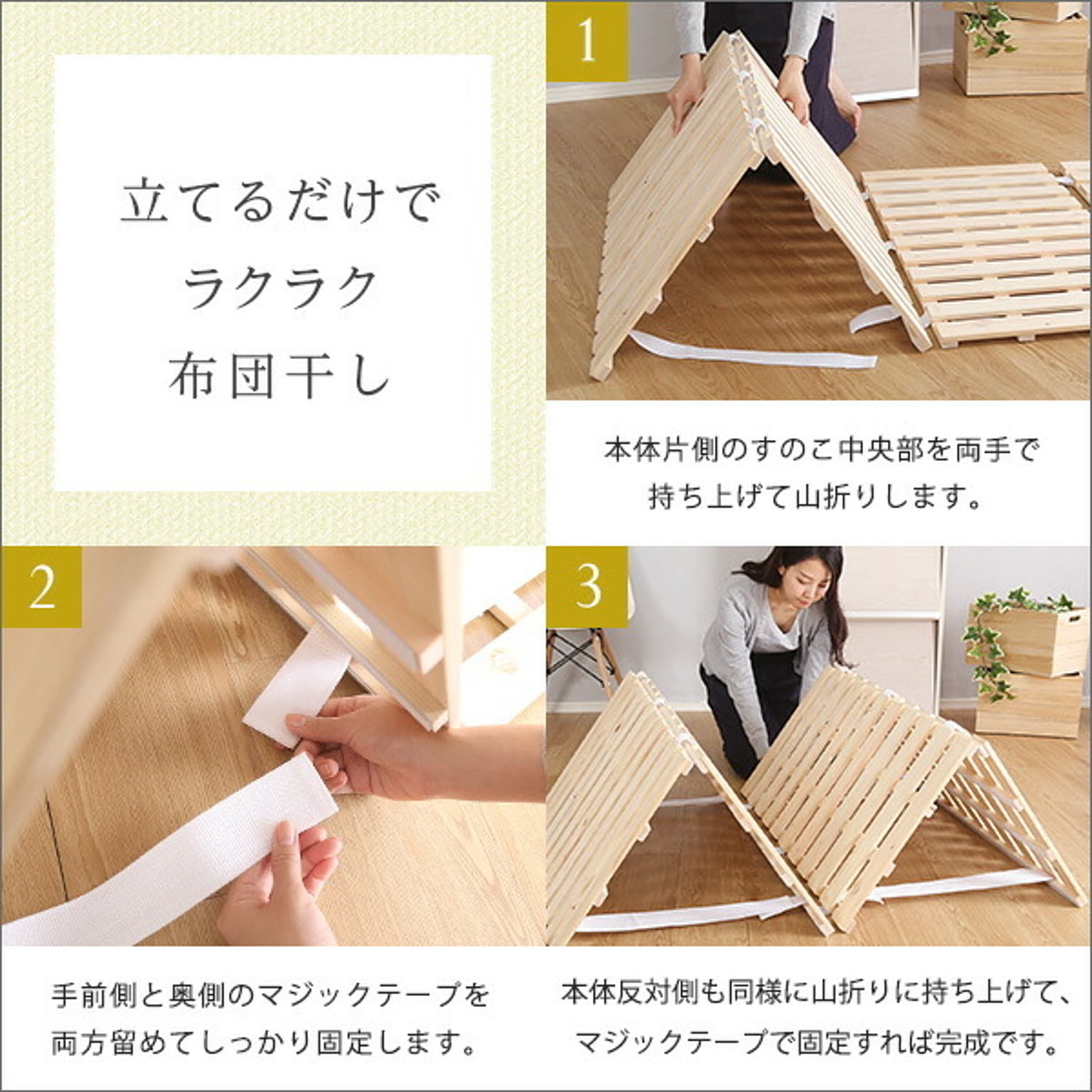 立てるだけで
ラクラク
布団干し

1

本体片側のすのこ中央部を両手で持ち上げて山折りします。

2

手前側と奥側のマジックテープを両方留めてしっかり固定します。

3

本体反対側も同様に山折りに持ち上げて、マジックテープで固定すれば完成です。