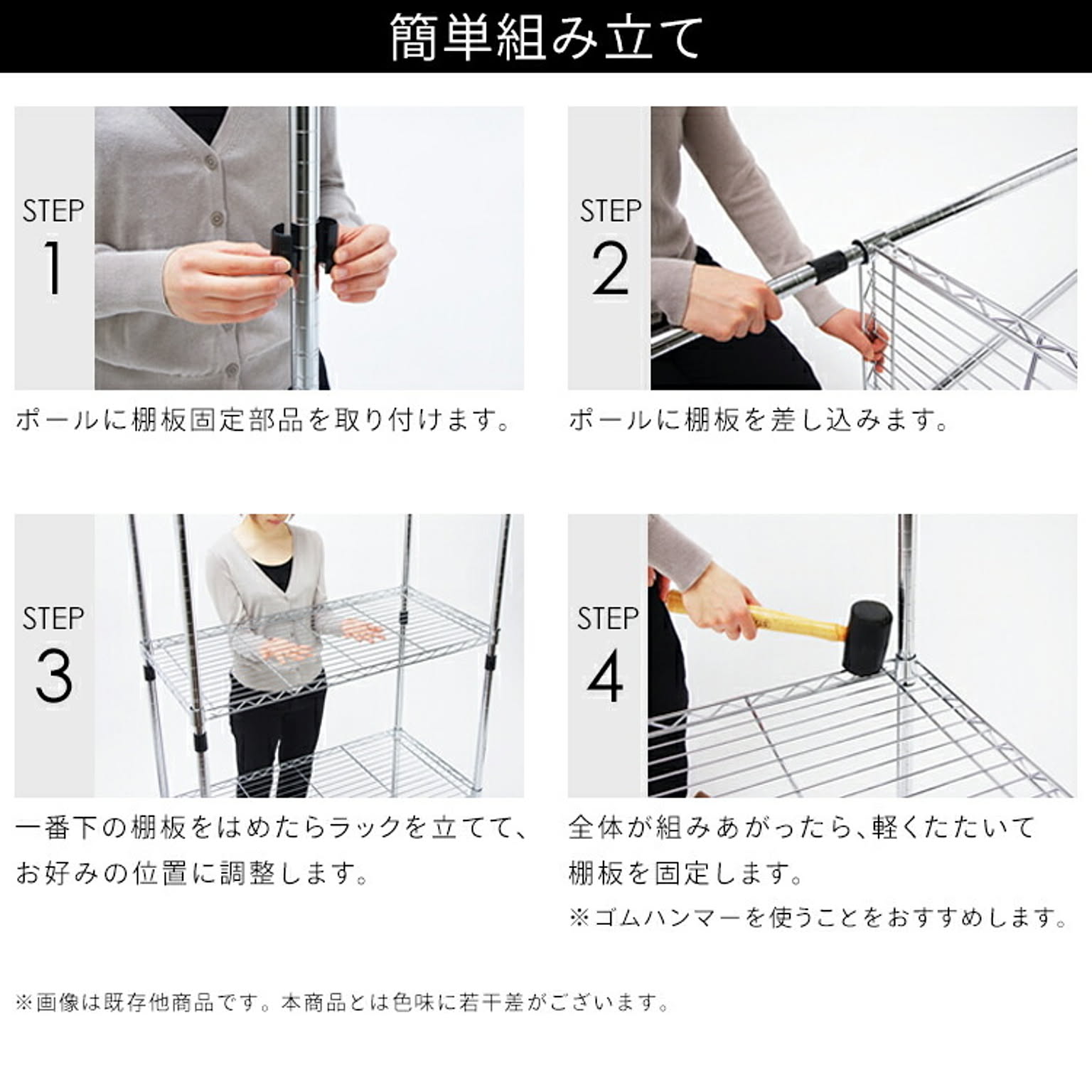 簡単組み立て

STEP 1

ポールに棚板固定部品を取り付けます。

STEP 2

ポールに棚板を差し込みます。

STEP 3

一番下の棚板をはめたらラックを立てて、お好みの位置に調整します。

STEP 4

全体が組みあがったら、軽くたたいて棚板を固定します。

※ゴムハンマーを使うことをおすすめします。

※画像は既存他商品です。本商品とは色味に若干差がございます。