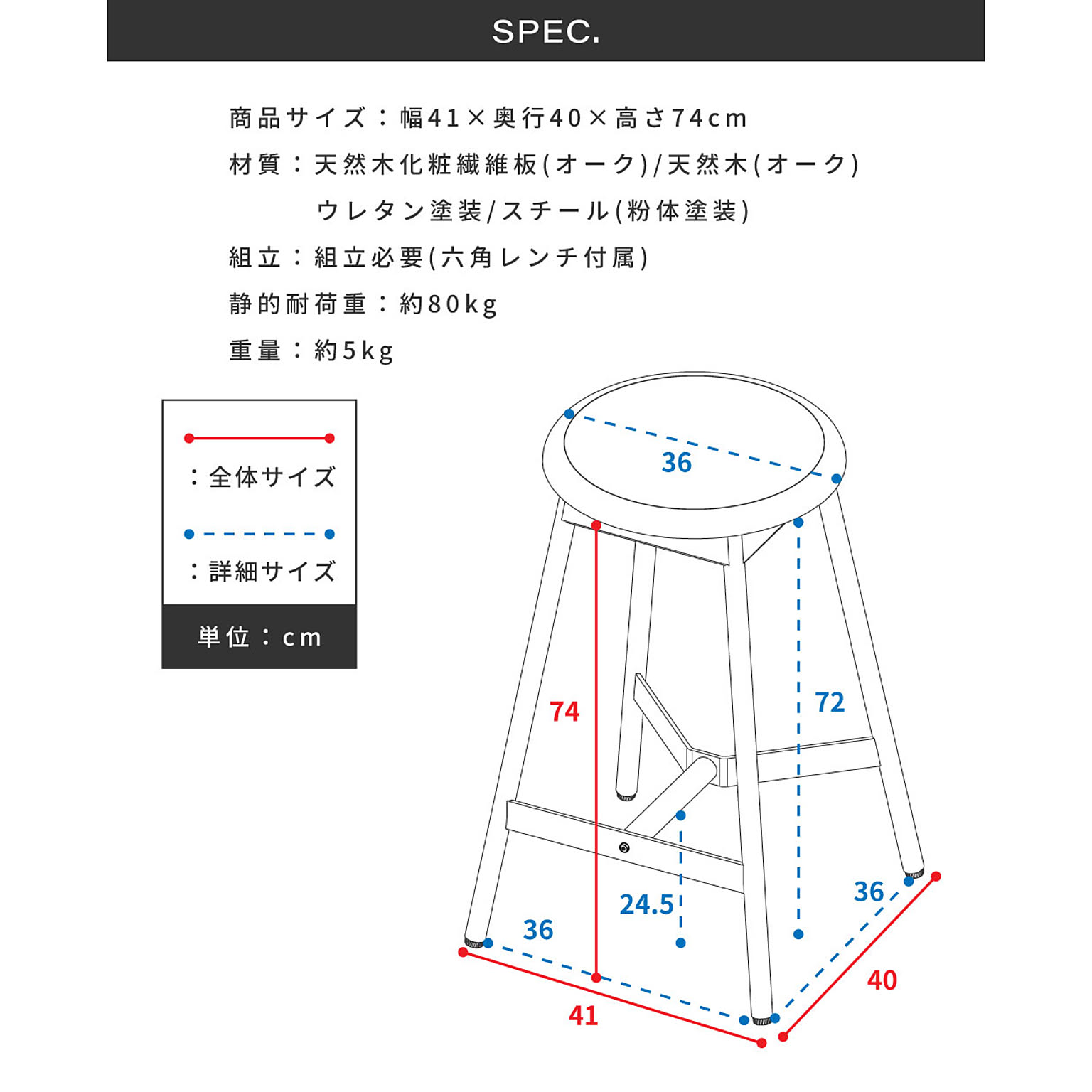 SPEC.

商品サイズ：幅41×奥行40×高さ74cm

材質：天然木化粧繊維板(オーク)/天然木(オーク)
ウレタン塗装/スチール(粉体塗装)

組立：組立必要(六角レンチ付属)

静的耐荷重：約80kg

重量：約5kg

：全体サイズ

：詳細サイズ

単位：cm

36

74

72

24.5

36

36

41

40