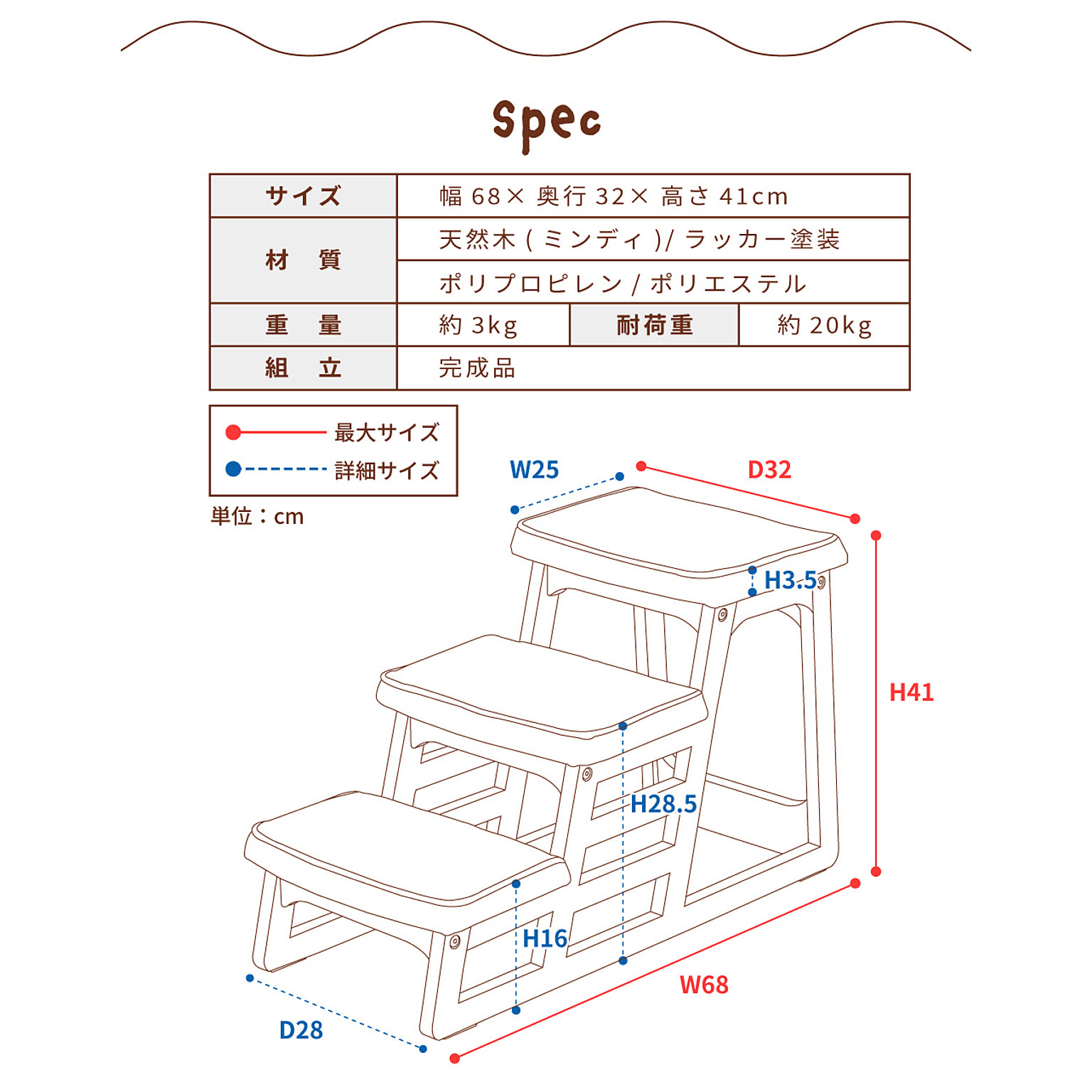 Spec

| サイズ | 幅 68× 奥行 32× 高さ 41cm | | |
|---|---|---|---|
| 材　質 | 天然木 ( ミンディ )/ ラッカー塗装 | | |
| | ポリプロピレン / ポリエステル | | |
| 重　量 | 約 3kg | 耐荷重 | 約 20kg |
| 組　立 | 完成品 | | |

最大サイズ
詳細サイズ

単位：cm

W25
D32
H3.5
H41
H28.5
H16
W68
D28