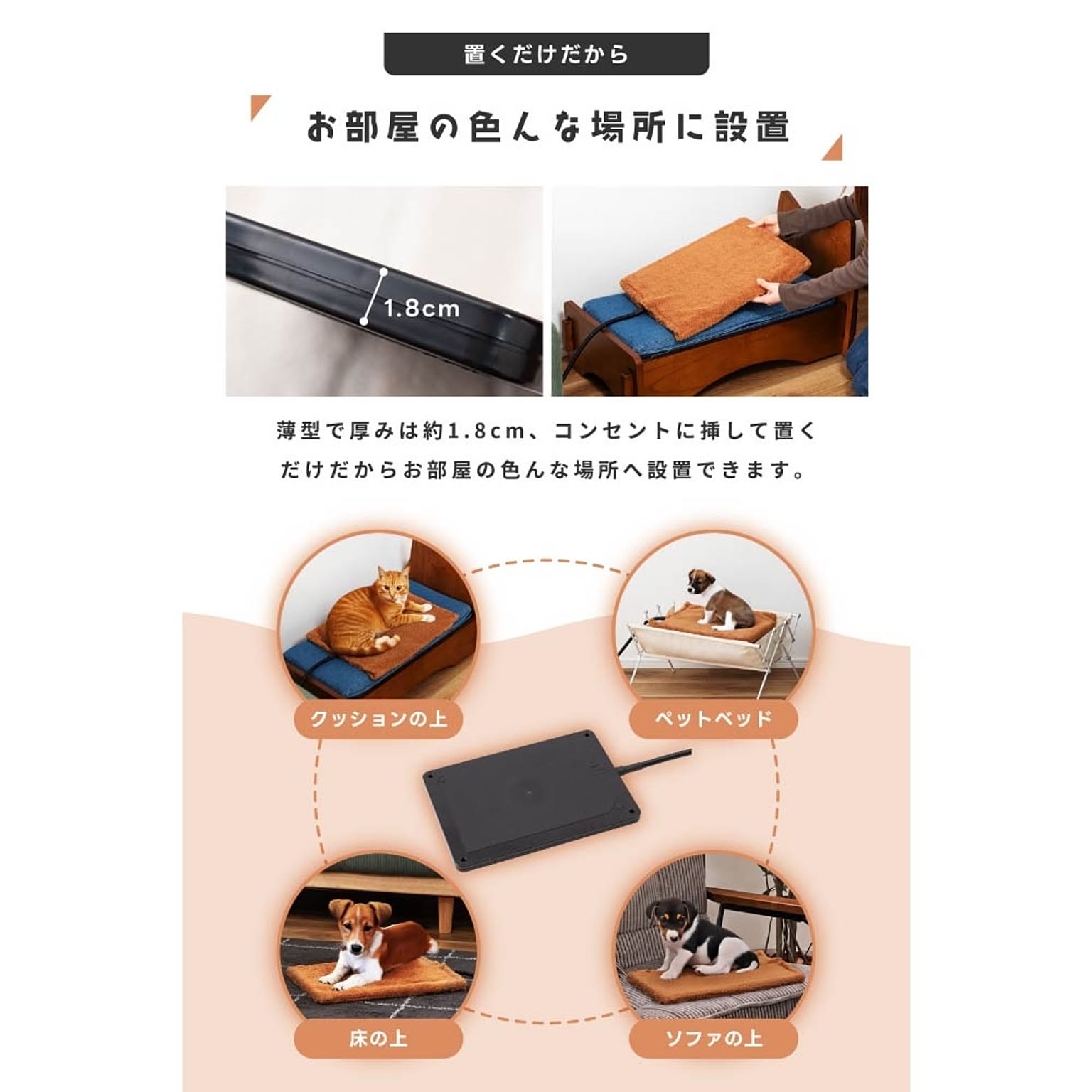 置くだけだから

お部屋の色んな場所に設置

1.8cm

薄型で厚みは約1.8cm、コンセントに挿して置くだけだからお部屋の色んな場所へ設置できます。

クッションの上

ペットベッド

床の上

ソファの上