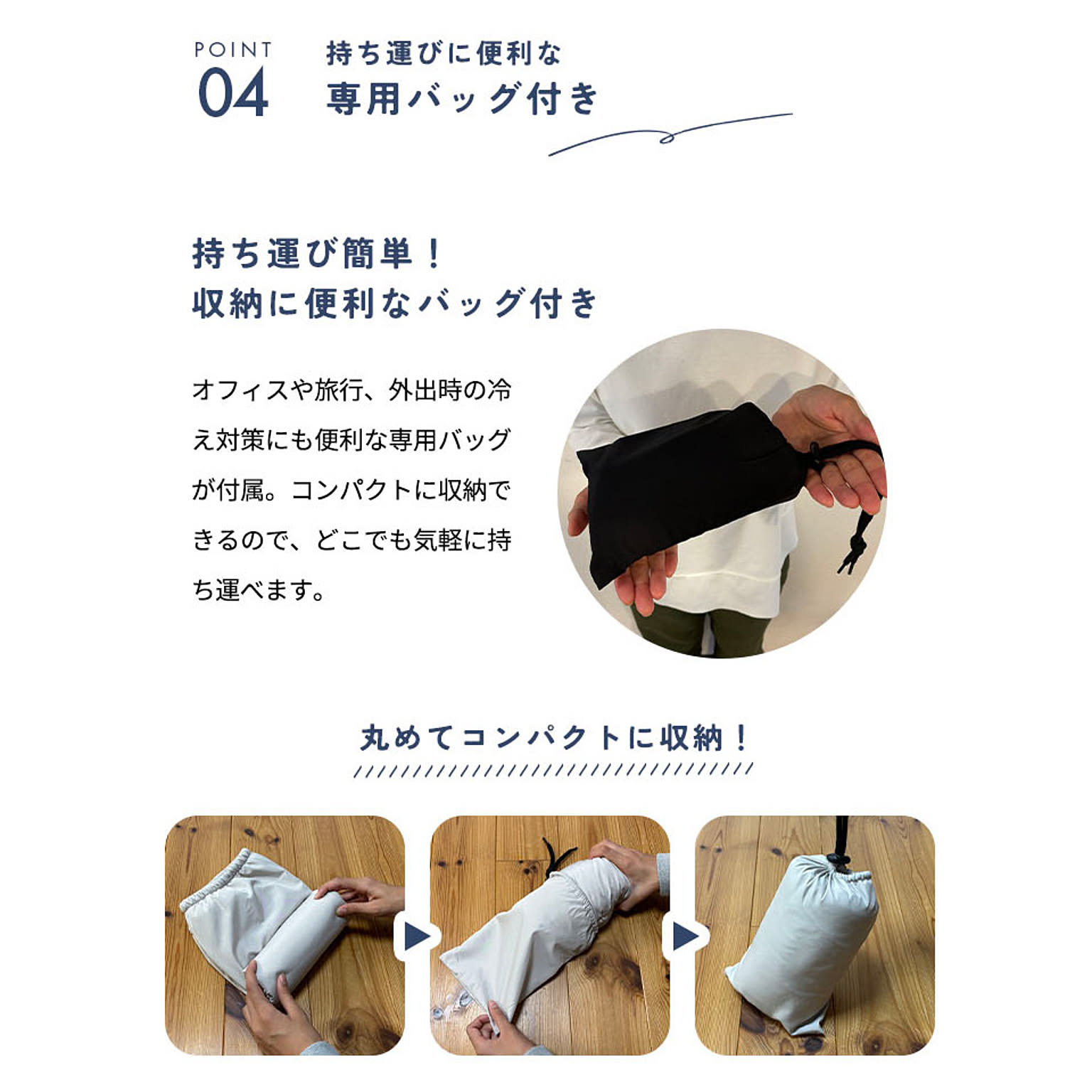 POINT
04

持ち運びに便利な
専用バッグ付き

持ち運び簡単！
収納に便利なバッグ付き

オフィスや旅行、外出時の冷え対策にも便利な専用バッグが付属。コンパクトに収納できるので、どこでも気軽に持ち運べます。

丸めてコンパクトに収納！