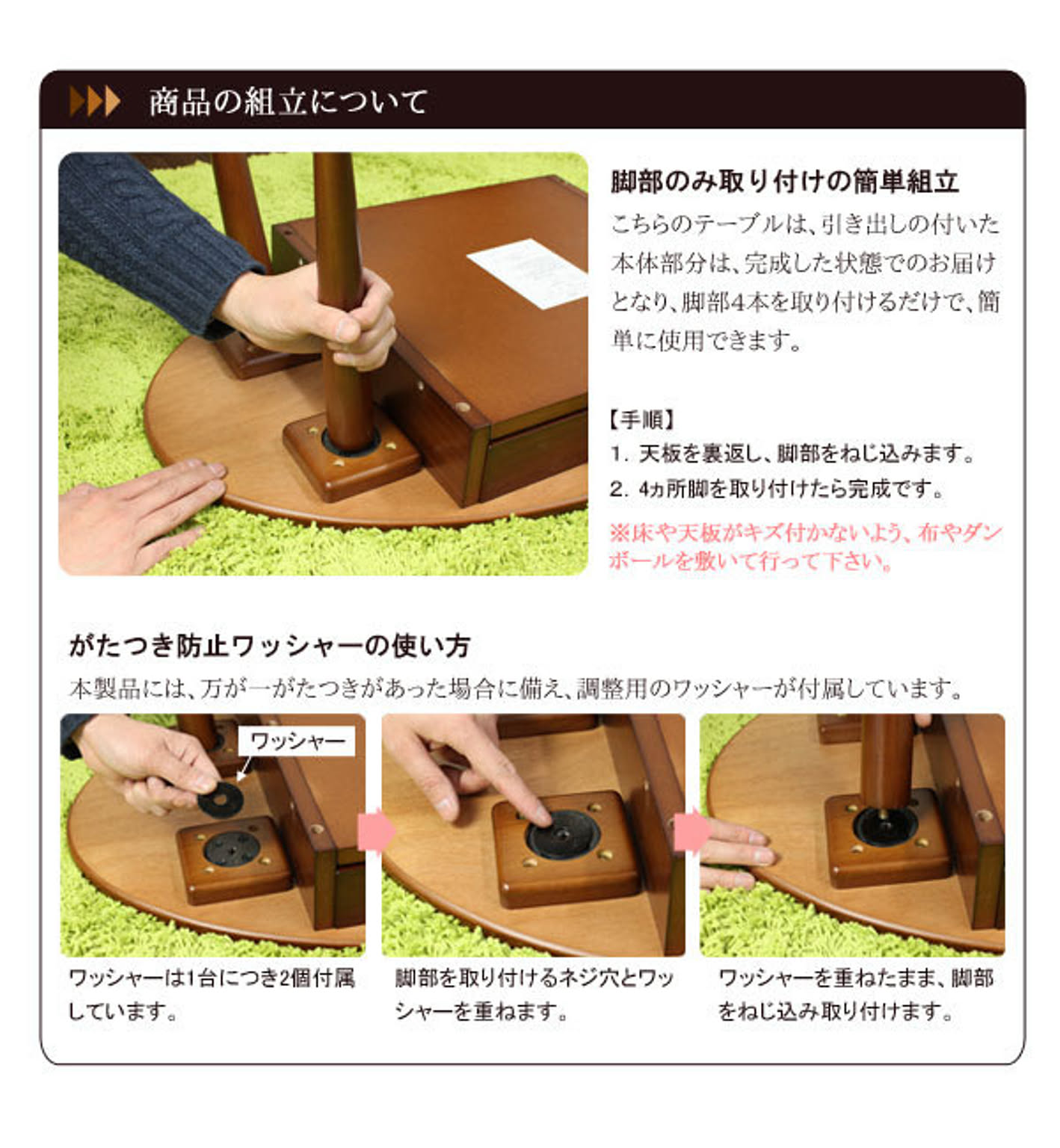 商品の組立について

脚部のみ取り付けの簡単組立

こちらのテーブルは、引き出しの付いた本体部分は、完成した状態でのお届けとなり、脚部4本を取り付けるだけで、簡単に使用できます。

【手順】
1. 天板を裏返し、脚部をねじ込みます。
2. 4ヵ所脚を取り付けたら完成です。

※床や天板がキズ付かないよう、布やダンボールを敷いて行って下さい。

がたつき防止ワッシャーの使い方

本製品には、万が一がたつきがあった場合に備え、調整用のワッシャーが付属しています。

ワッシャー

ワッシャーは1台につき2個付属しています。

脚部を取り付けるネジ穴とワッシャーを重ねます。

ワッシャーを重ねたまま、脚部をねじ込み取り付けます。