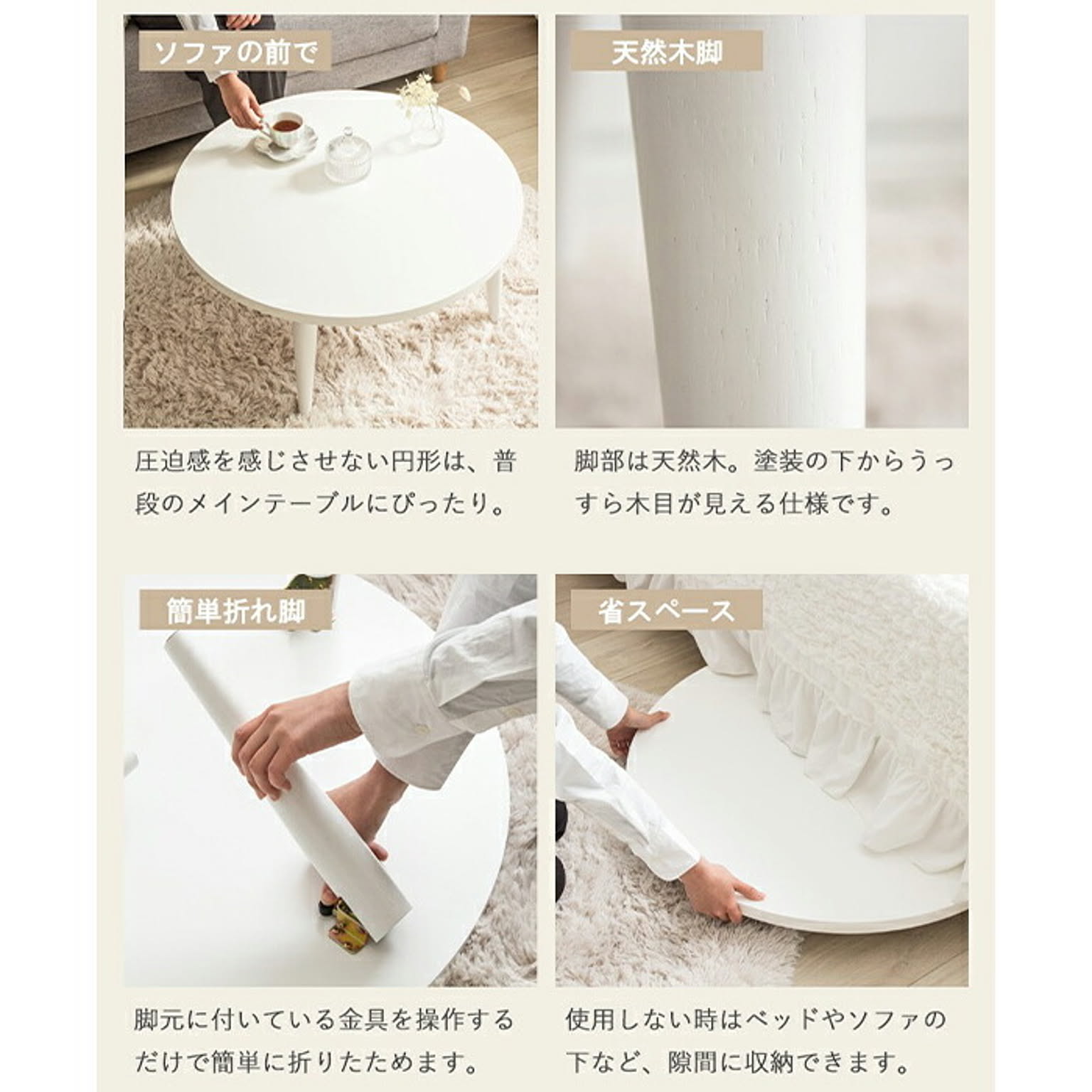 ソファの前で

圧迫感を感じさせない円形は、普段のメインテーブルにぴったり。

天然木脚

脚部は天然木。塗装の下からうっすら木目が見える仕様です。

簡単折れ脚

脚元に付いている金具を操作するだけで簡単に折りたためます。

省スペース

使用しない時はベッドやソファの下など、隙間に収納できます。