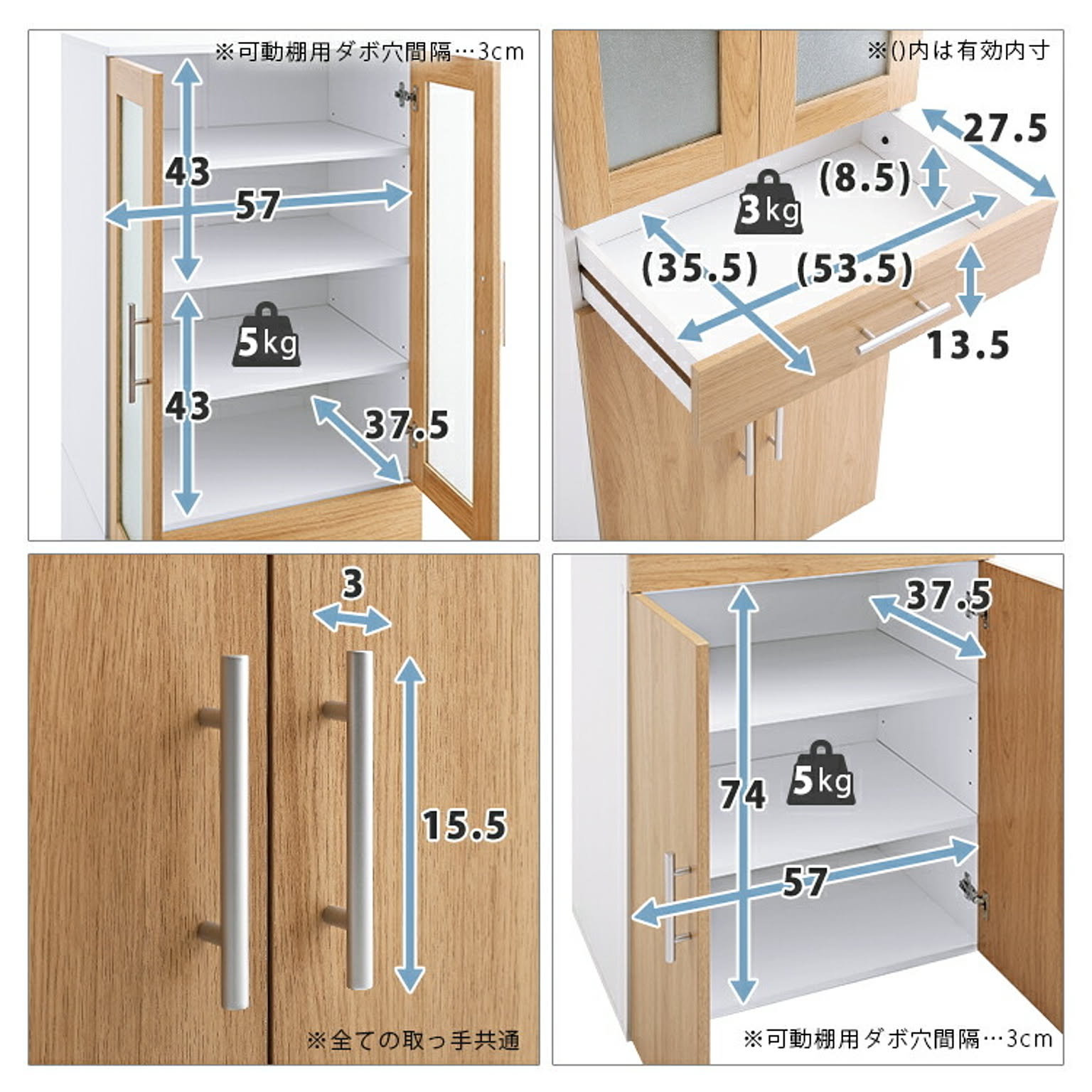 ※可動棚用ダボ穴間隔…3cm

43

57

5kg

43

37.5

※()内は有効内寸

27.5

(8.5)

3kg

(35.5)

(53.5)

13.5

3

15.5

※全ての取っ手共通

37.5

74

5kg

57

※可動棚用ダボ穴間隔…3cm