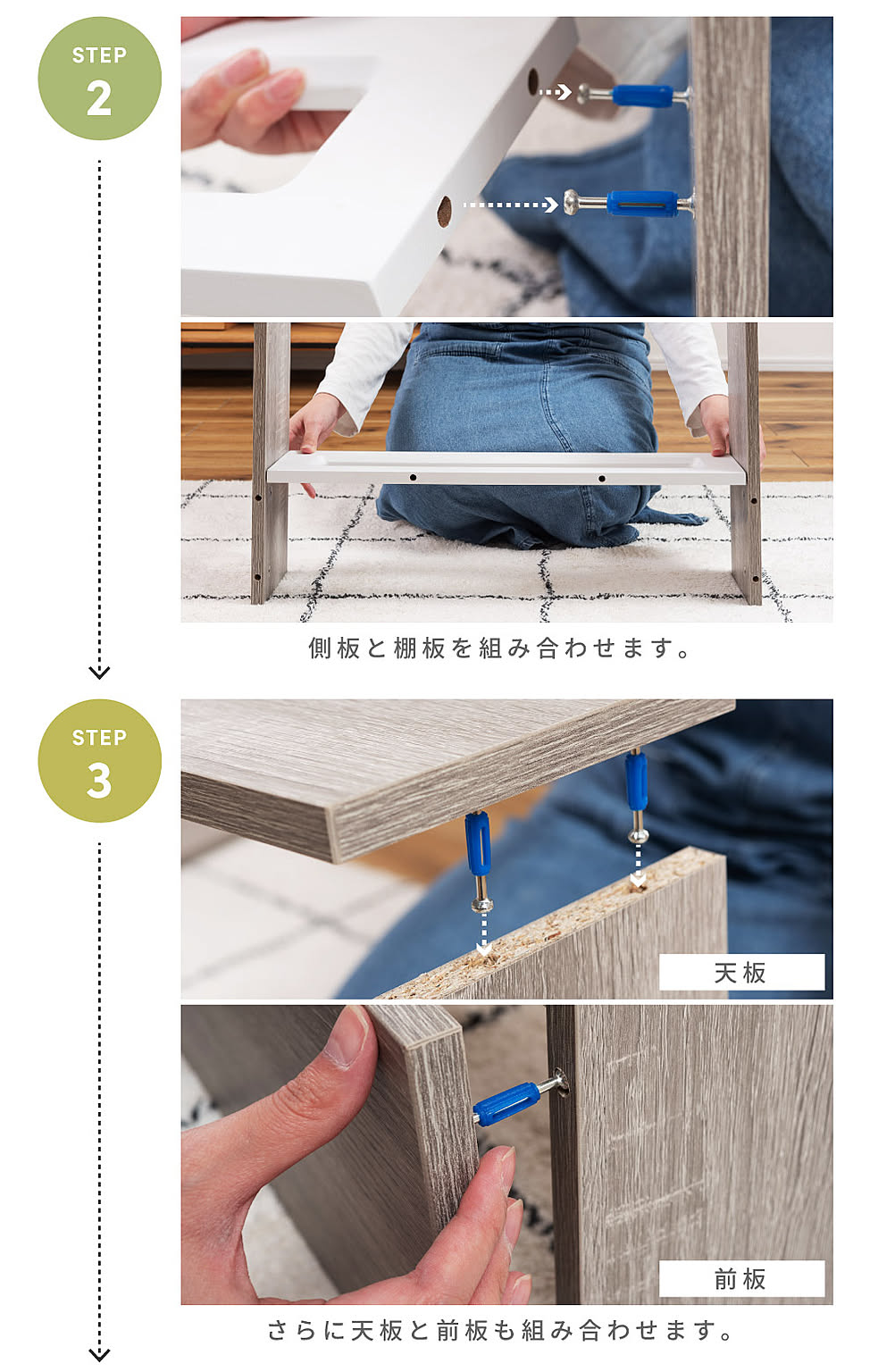 STEP
2

側板と棚板を組み合わせます。

STEP
3

天板

前板

さらに天板と前板も組み合わせます。