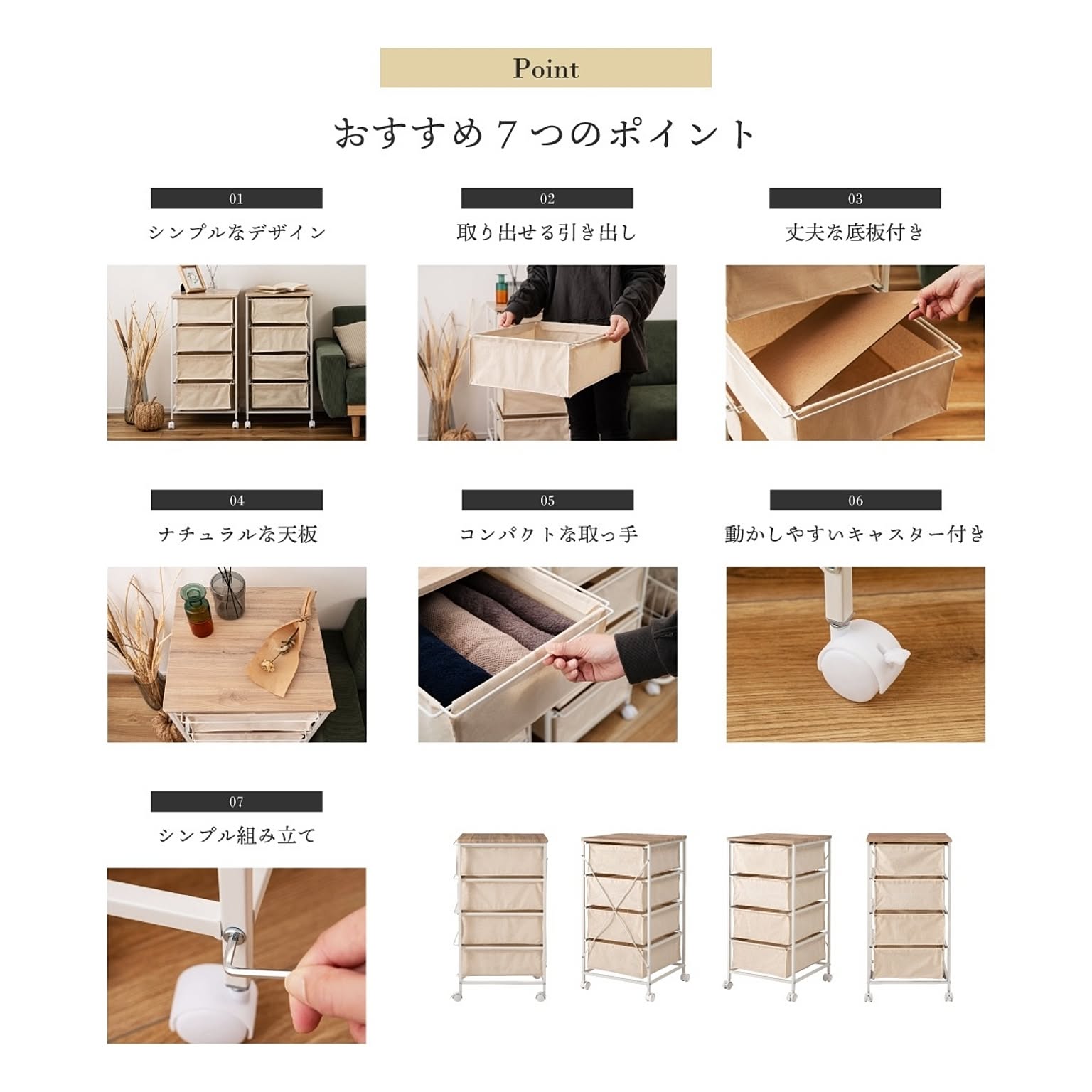 Point

おすすめ７つのポイント

01
シンプルなデザイン

02
取り出せる引き出し

03
丈夫な底板付き

04
ナチュラルな天板

05
コンパクトな取っ手

06
動かしやすいキャスター付き

07
シンプル組み立て