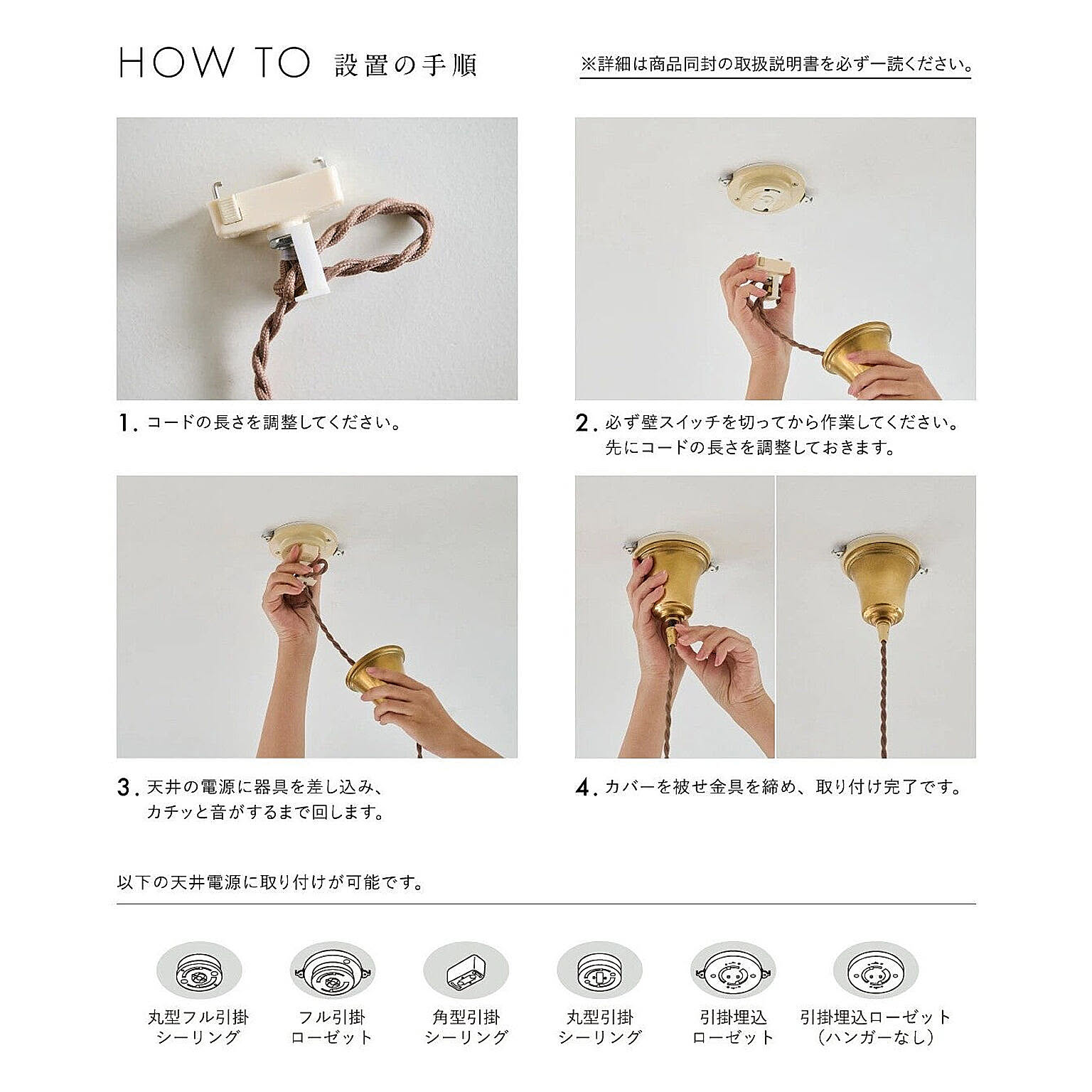 HOW TO 設置の手順

※詳細は商品同封の取扱説明書を必ず一読ください。

1. コードの長さを調整してください。

2. 必ず壁スイッチを切ってから作業してください。先にコードの長さを調整しておきます。

3. 天井の電源に器具を差し込み、カチッと音がするまで回します。

4. カバーを被せ金具を締め、取り付け完了です。

以下の天井電源に取り付けが可能です。

丸型フル引掛シーリング

フル引掛ローゼット

角型引掛シーリング

丸型引掛シーリング

引掛埋込ローゼット

引掛埋込ローゼット（ハンガーなし）