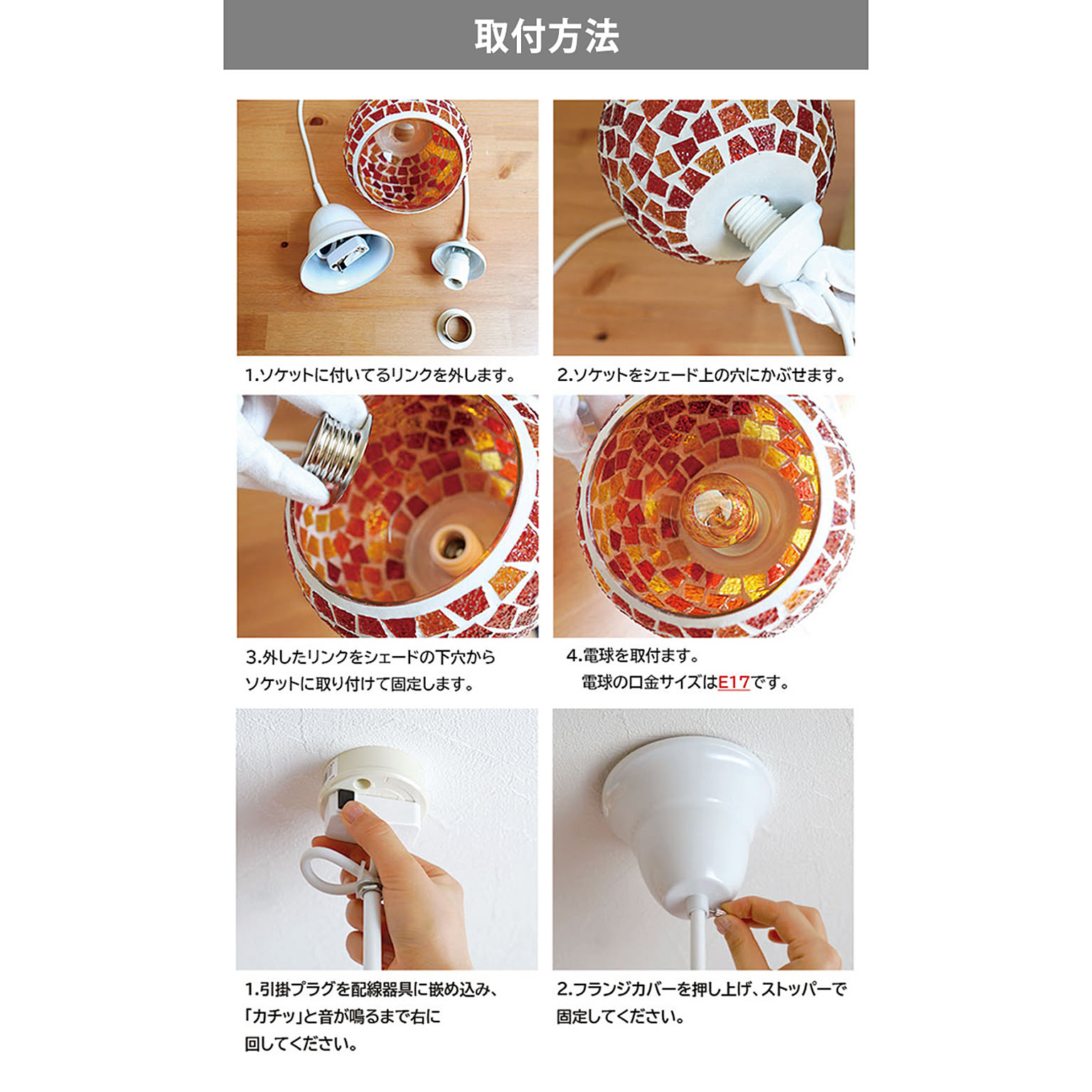 取付方法

1.ソケットに付いてるリンクを外します。

2.ソケットをシェード上の穴にかぶせます。

3.外したリンクをシェードの下穴からソケットに取り付けて固定します。

4.電球を取付ます。
電球の口金サイズはE17です。

1.引掛プラグを配線器具に嵌め込み、「カチッ」と音が鳴るまで右に回してください。

2.フランジカバーを押し上げ、ストッパーで固定してください。