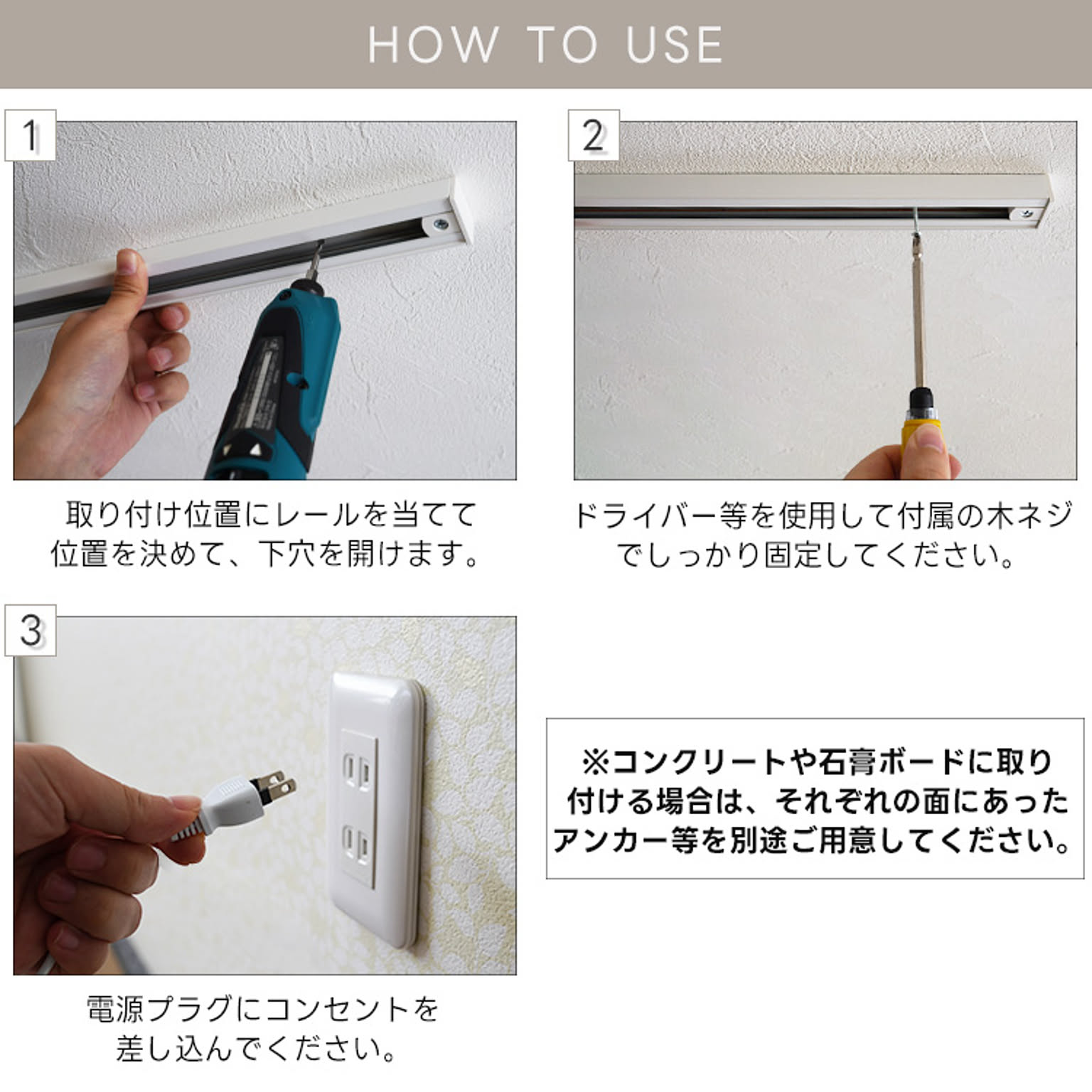 HOW TO USE

1

取り付け位置にレールを当てて位置を決めて、下穴を開けます。

2

ドライバー等を使用して付属の木ネジでしっかり固定してください。

3

電源プラグにコンセントを差し込んでください。

※コンクリートや石膏ボードに取り付ける場合は、それぞれの面にあったアンカー等を別途ご用意してください。