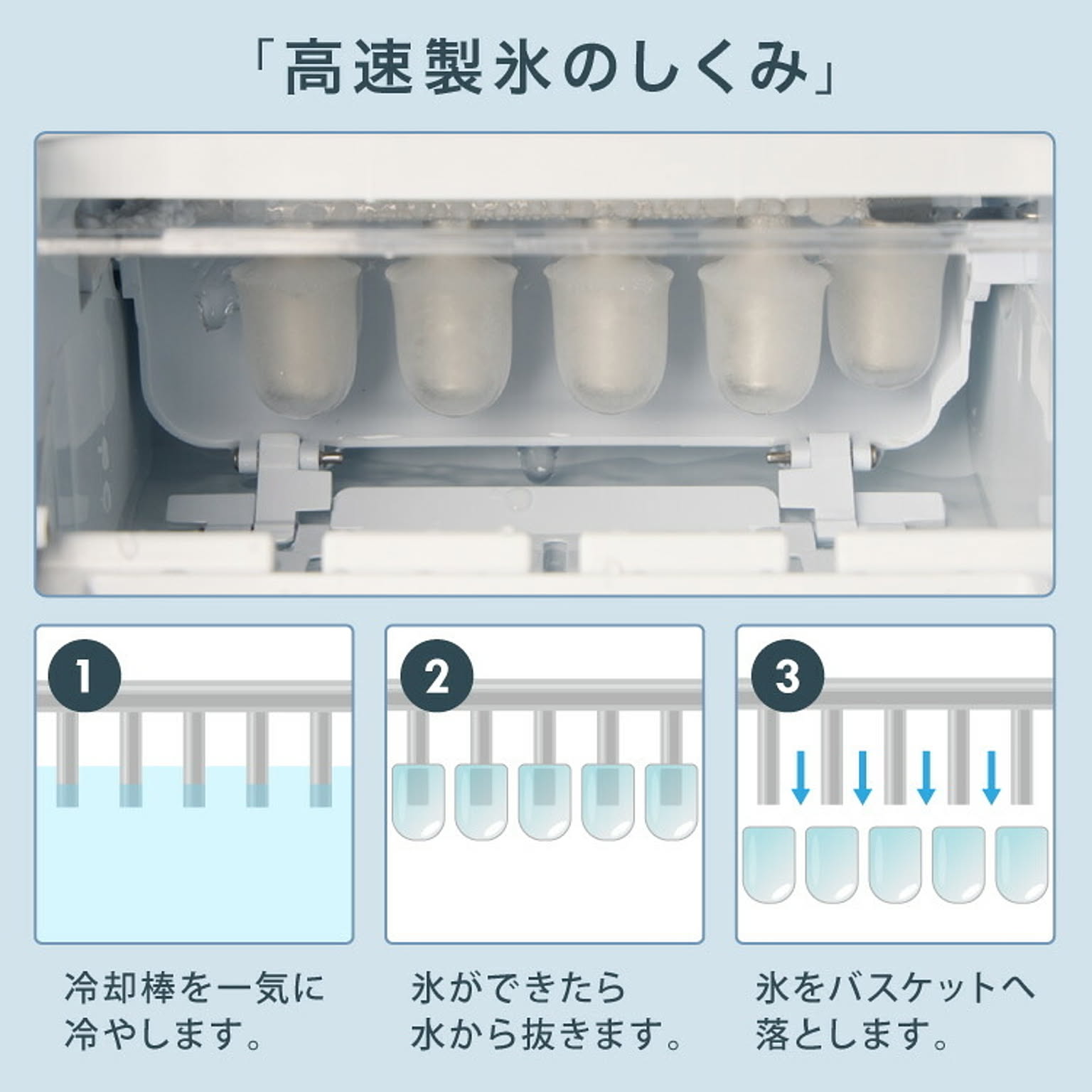 「高速製氷のしくみ」

1

冷却棒を一気に冷やします。

2

氷ができたら水から抜きます。

3

氷をバスケットへ落とします。