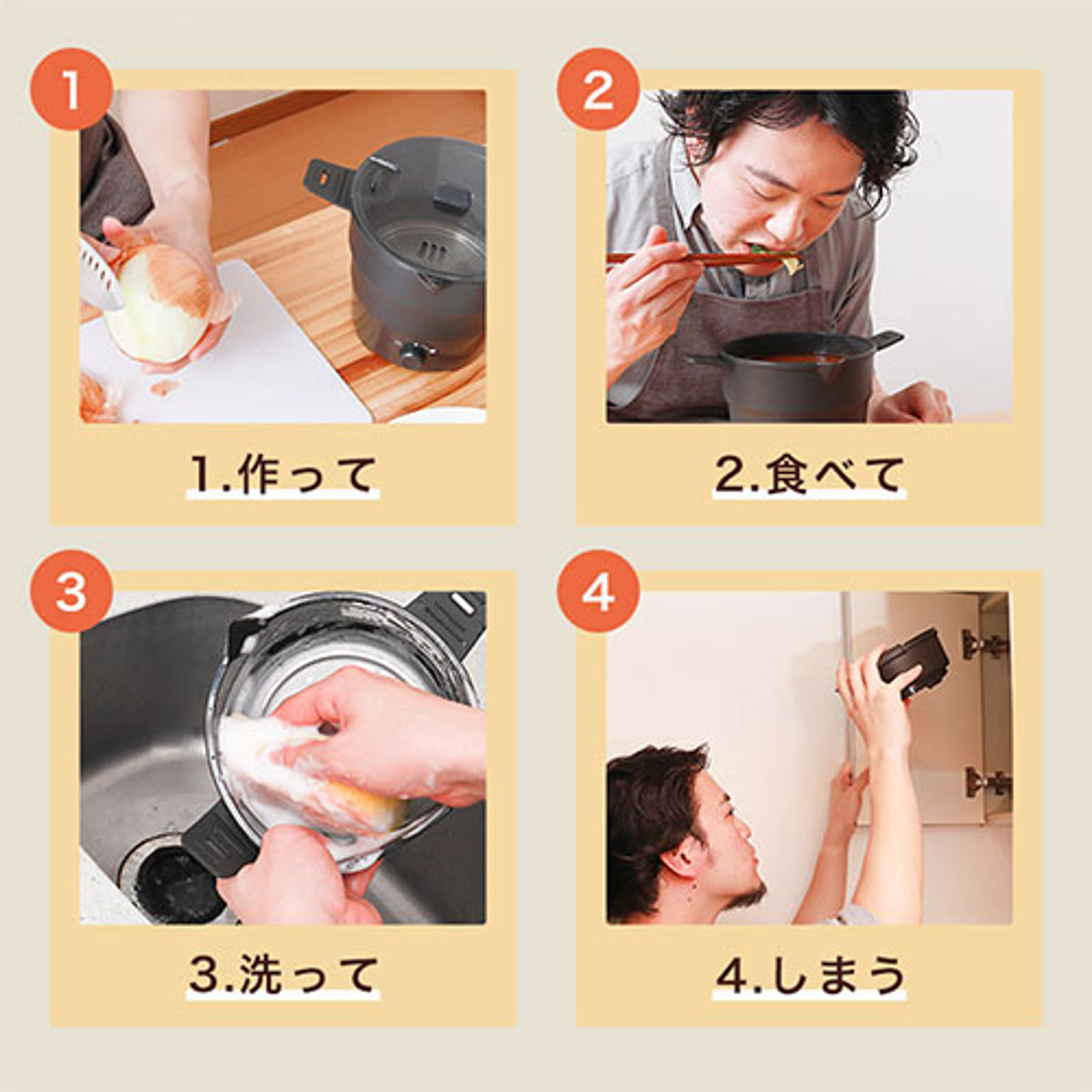 1

1.作って

2

2.食べて

3

3.洗って

4

4.しまう