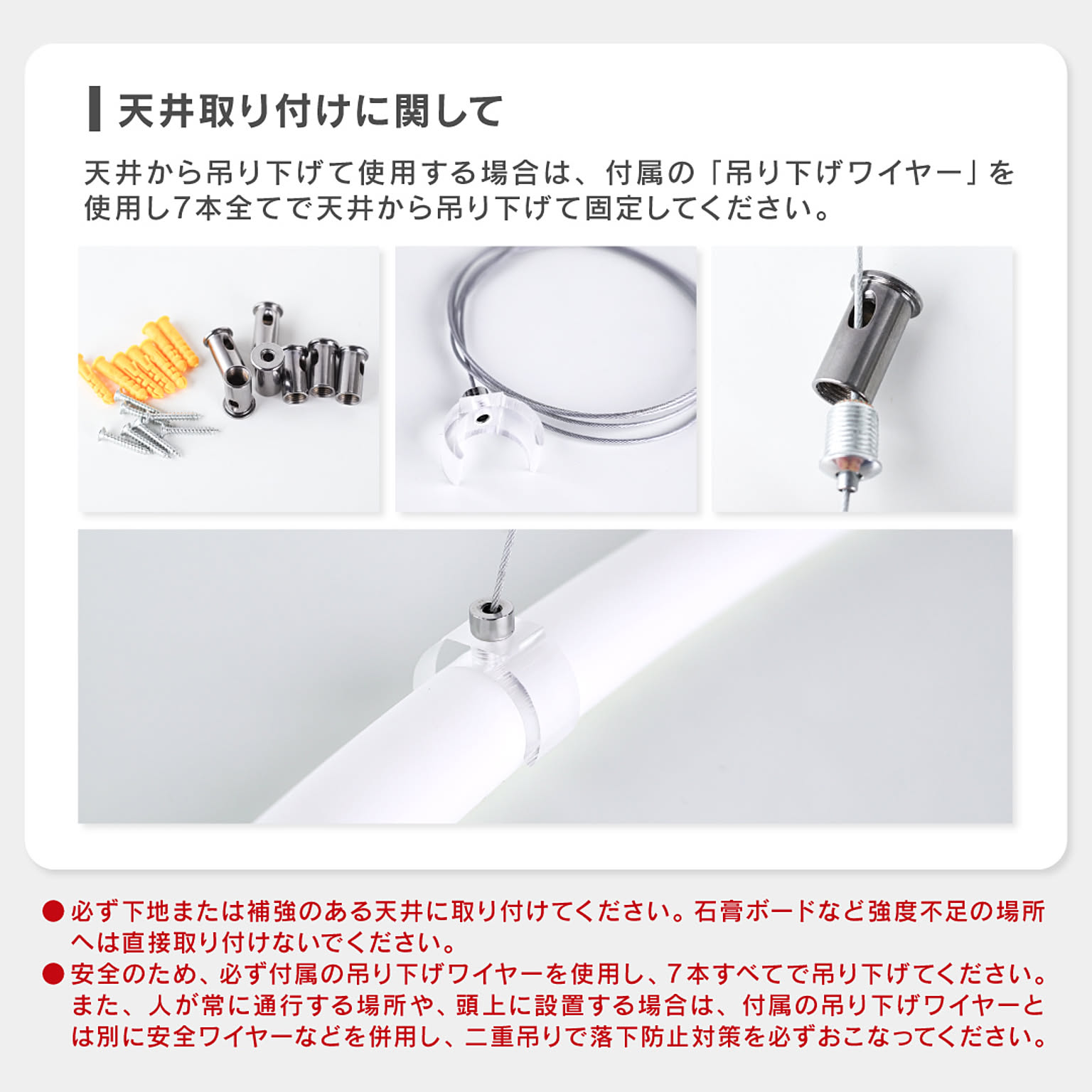 天井取り付けに関して

天井から吊り下げて使用する場合は、付属の「吊り下げワイヤー」を使用し7本全てで天井から吊り下げて固定してください。

● 必ず下地または補強のある天井に取り付けてください。石膏ボードなど強度不足の場所へは直接取り付けないでください。
● 安全のため、必ず付属の吊り下げワイヤーを使用し、7本すべてで吊り下げてください。また、人が常に通行する場所や、頭上に設置する場合は、付属の吊り下げワイヤーとは別に安全ワイヤーなどを併用し、二重吊りで落下防止対策を必ずおこなってください。