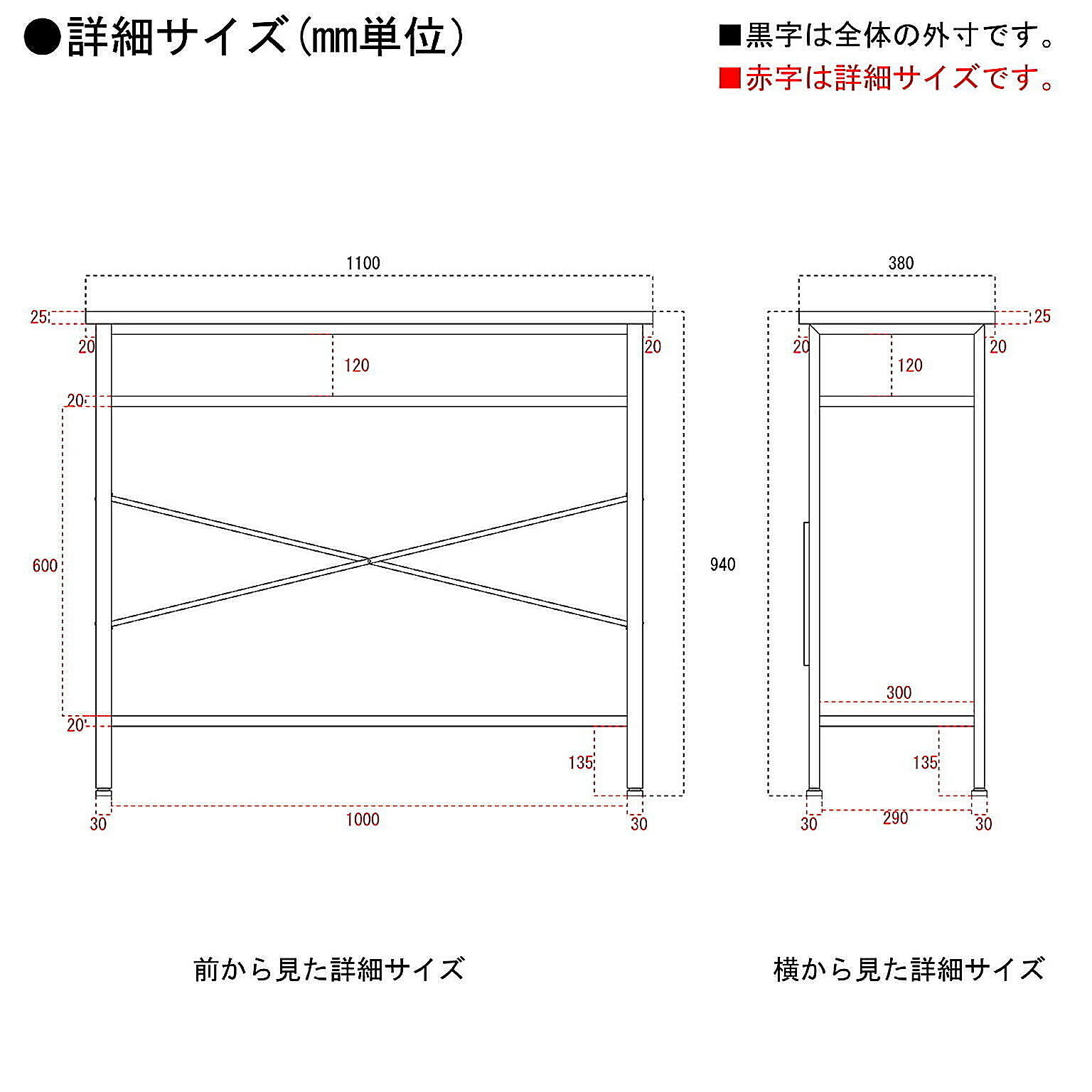 ●詳細サイズ(mm単位)

■黒字は全体の外寸です。
■赤字は詳細サイズです。

1100
25
20
20
120
20
600
940
20
135
30
1000
30

380
25
20
20
120
300
135
30
290
30

前から見た詳細サイズ

横から見た詳細サイズ