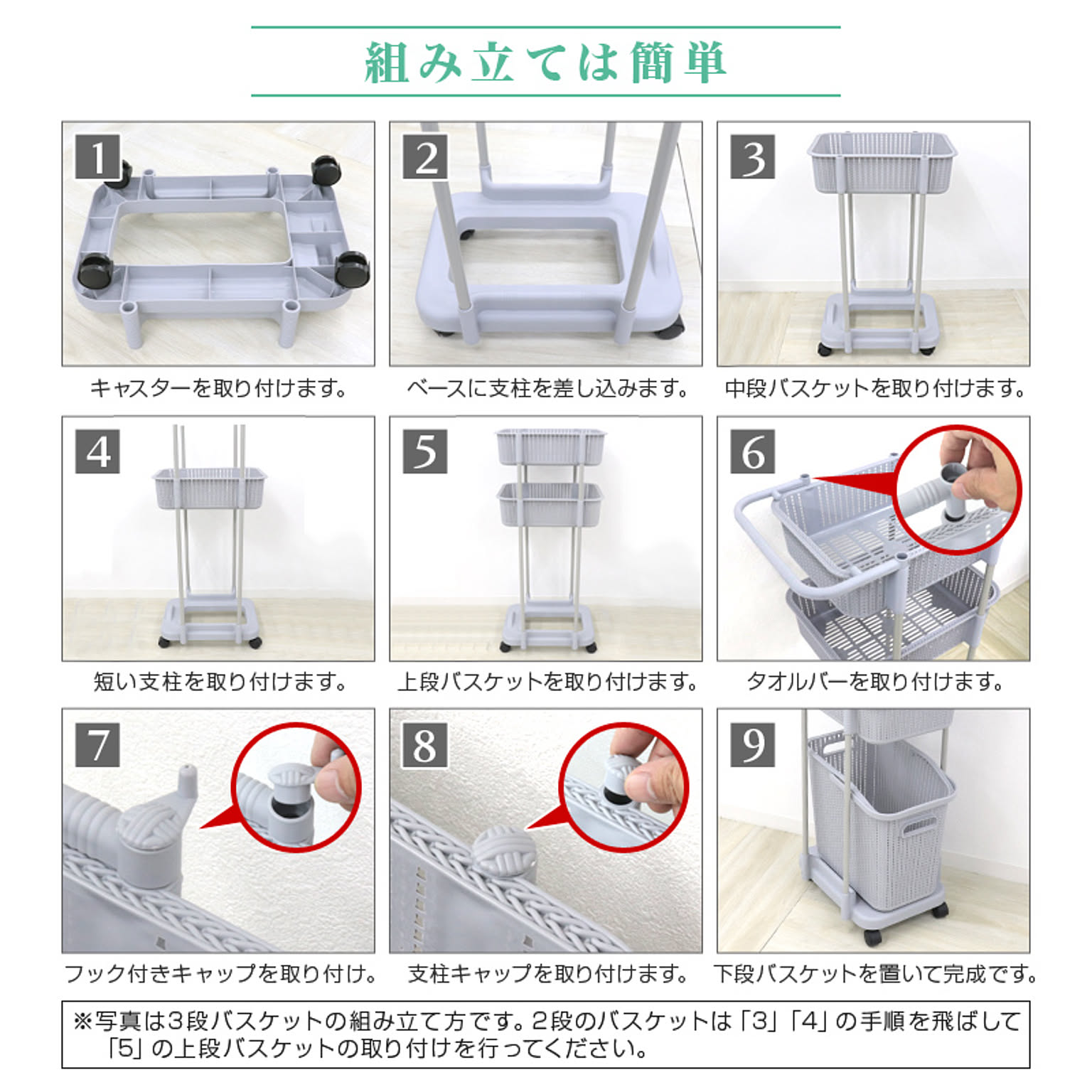 組み立ては簡単

1
キャスターを取り付けます。

2
ベースに支柱を差し込みます。

3
中段バスケットを取り付けます。

4
短い支柱を取り付けます。

5
上段バスケットを取り付けます。

6
タオルバーを取り付けます。

7
フック付きキャップを取り付け。

8
支柱キャップを取り付けます。

9
下段バスケットを置いて完成です。

※写真は3段バスケットの組み立て方です。2段のバスケットは「3」「4」の手順を飛ばして「5」の上段バスケットの取り付けを行ってください。