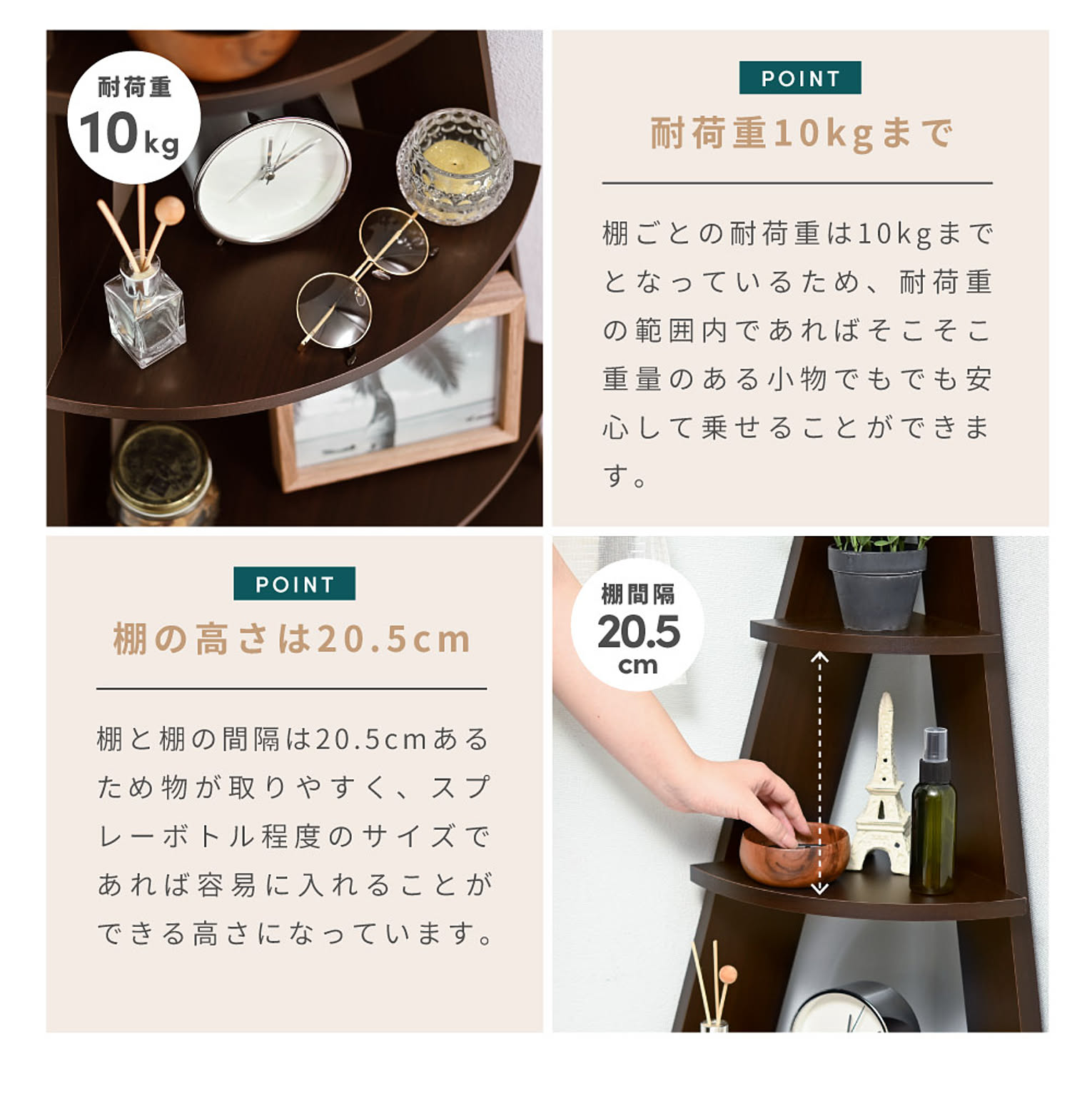 耐荷重
10kg

POINT
耐荷重10kgまで

棚ごとの耐荷重は10kgまでとなっているため、耐荷重の範囲内であればそこそこ重量のある小物でもでも安心して乗せることができます。

POINT
棚の高さは20.5cm

棚と棚の間隔は20.5cmあるため物が取りやすく、スプレーボトル程度のサイズであれば容易に入れることができる高さになっています。

棚間隔
20.5
cm