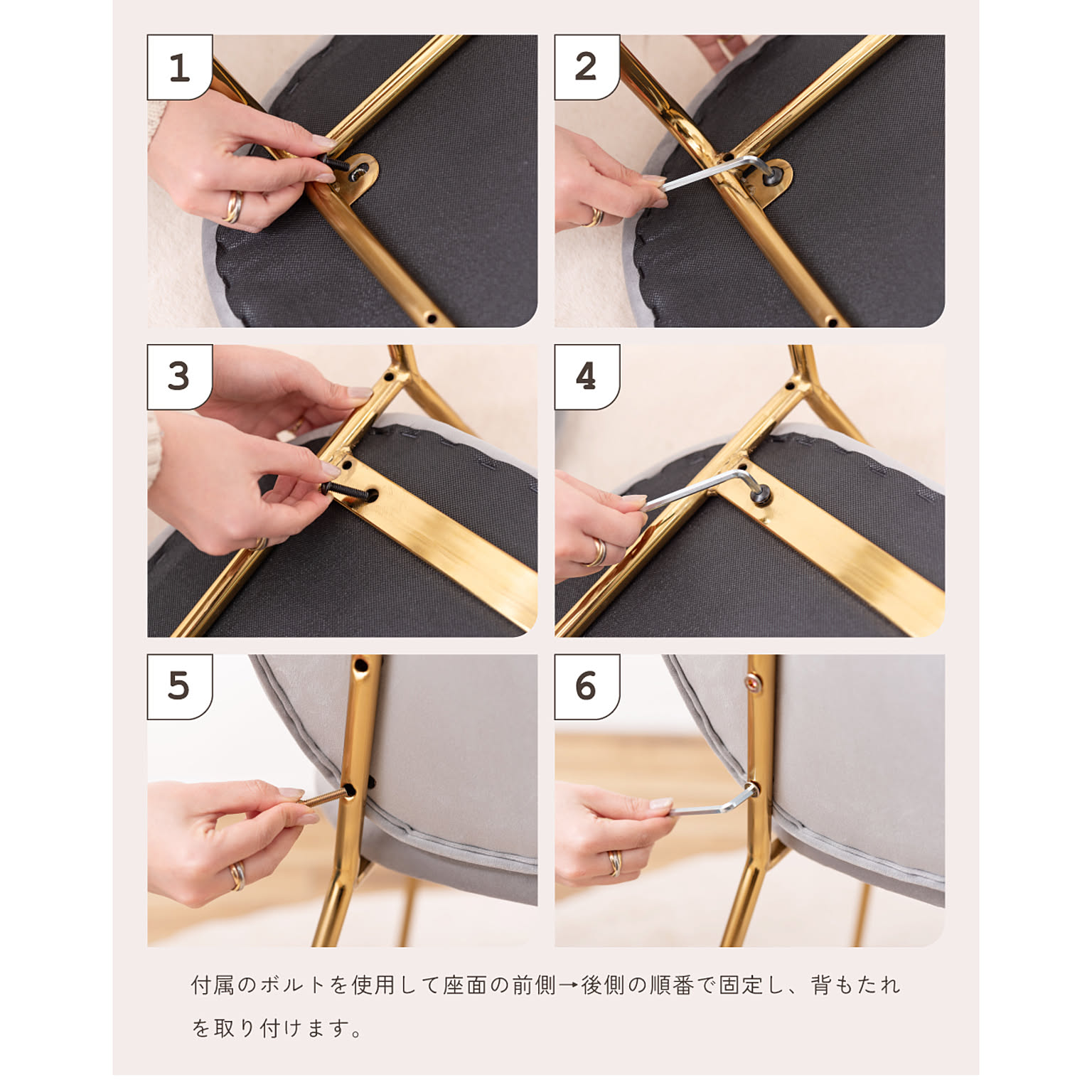 1

2

3

4

5

6

付属のボルトを使用して座面の前側→後側の順番で固定し、背もたれを取り付けます。