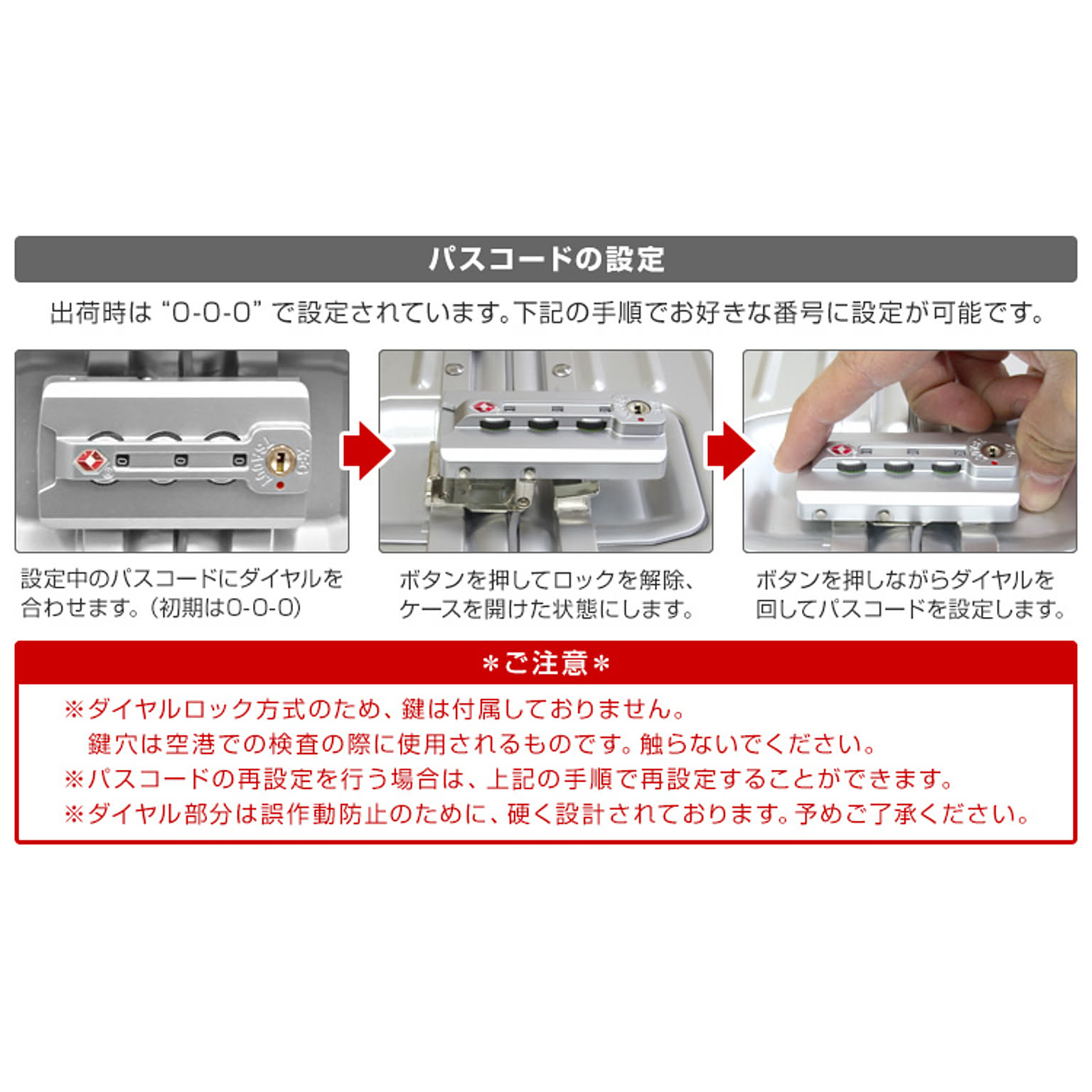 パスコードの設定

出荷時は "0-0-0" で設定されています。下記の手順でお好きな番号に設定が可能です。

設定中のパスコードにダイヤルを合わせます。(初期は0-0-0)

ボタンを押してロックを解除、ケースを開けた状態にします。

ボタンを押しながらダイヤルを回してパスコードを設定します。

＊ご注意＊

※ダイヤルロック方式のため、鍵は付属しておりません。
鍵穴は空港での検査の際に使用されるものです。触らないでください。
※パスコードの再設定を行う場合は、上記の手順で再設定することができます。
※ダイヤル部分は誤作動防止のために、硬く設計されております。予めご了承ください。