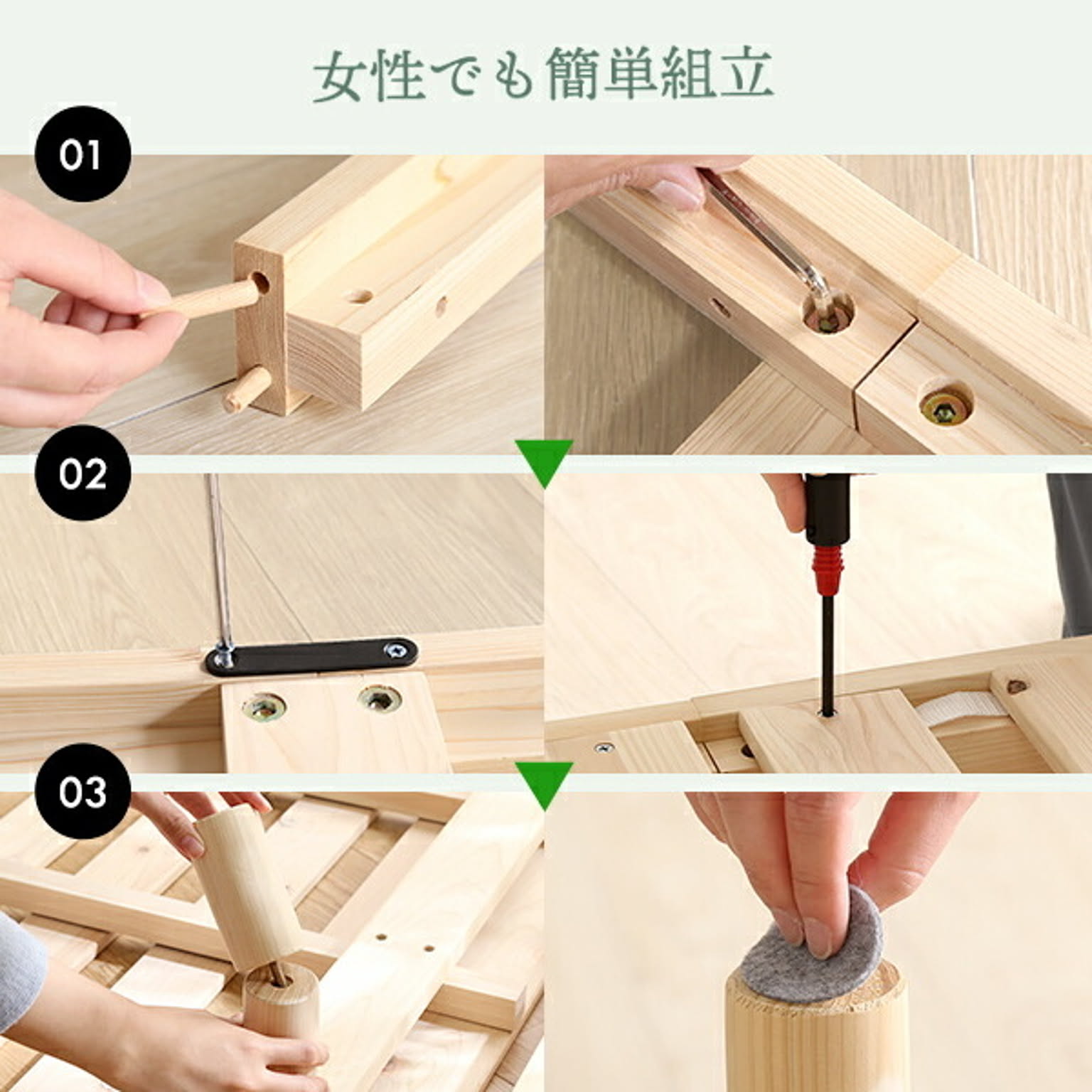 女性でも簡単組立

01

02

03